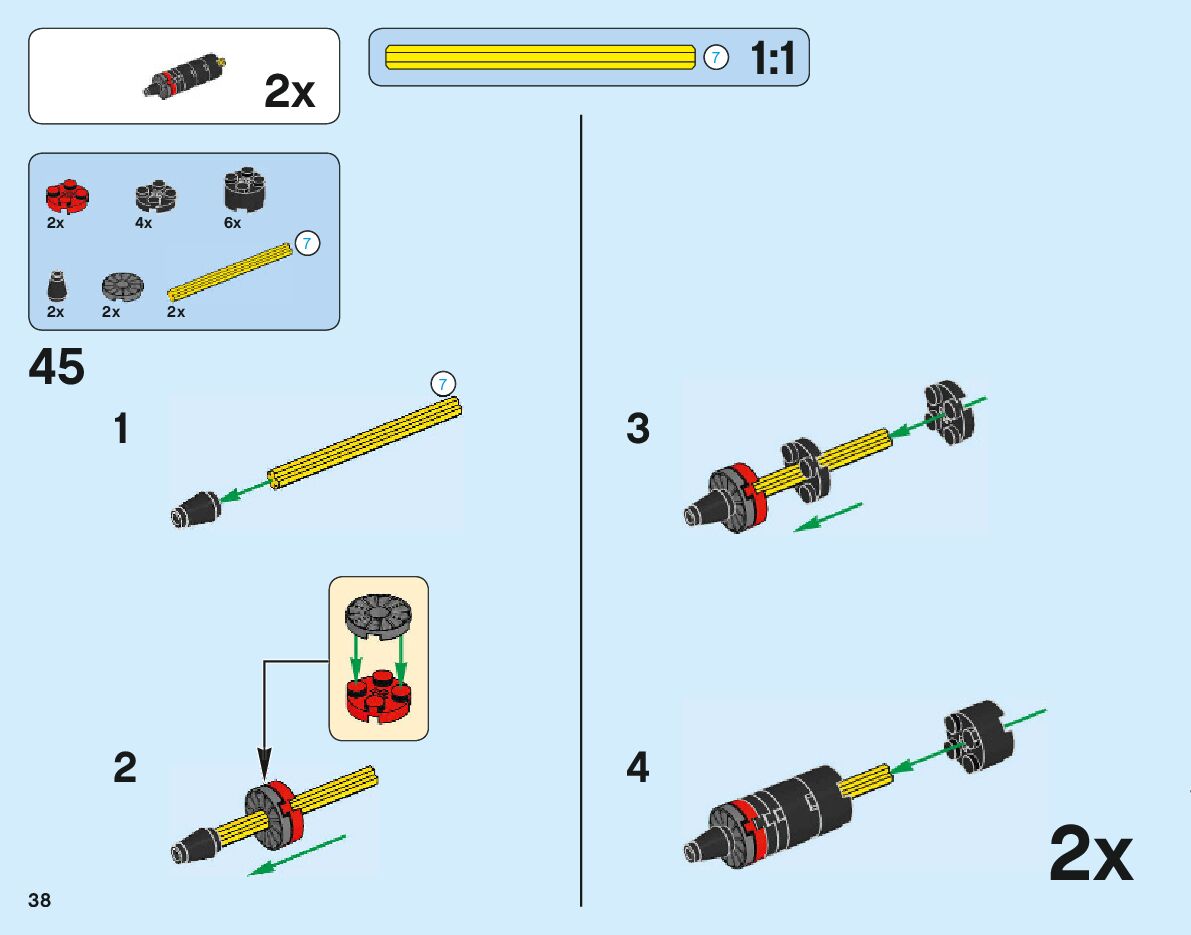 2x

7 1:1

2x 4x 6x

7

2x 2x 2x

45

1

7

2

3

4

2x

38