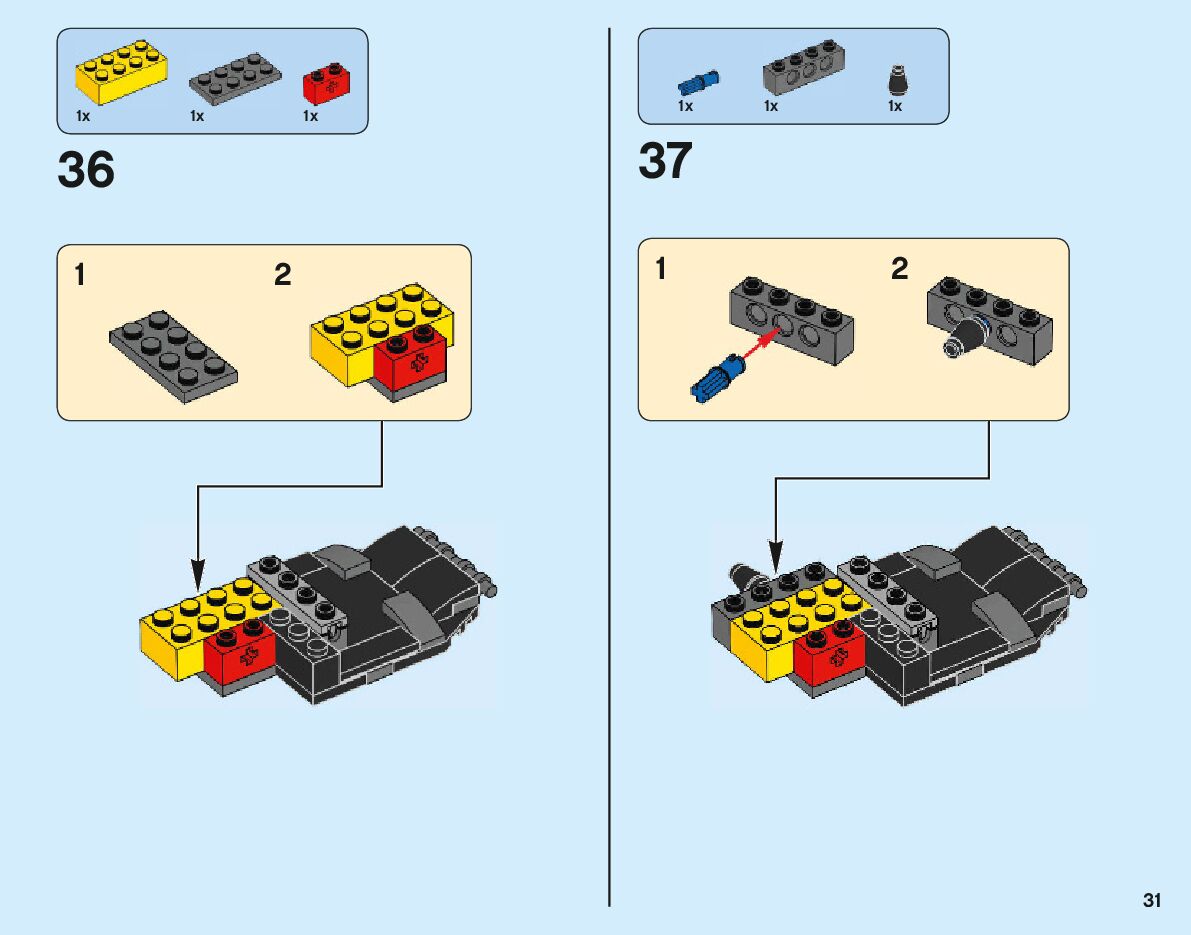 1x 1x 1x

36

1

2

1x 1x 1x

37

1

2

31