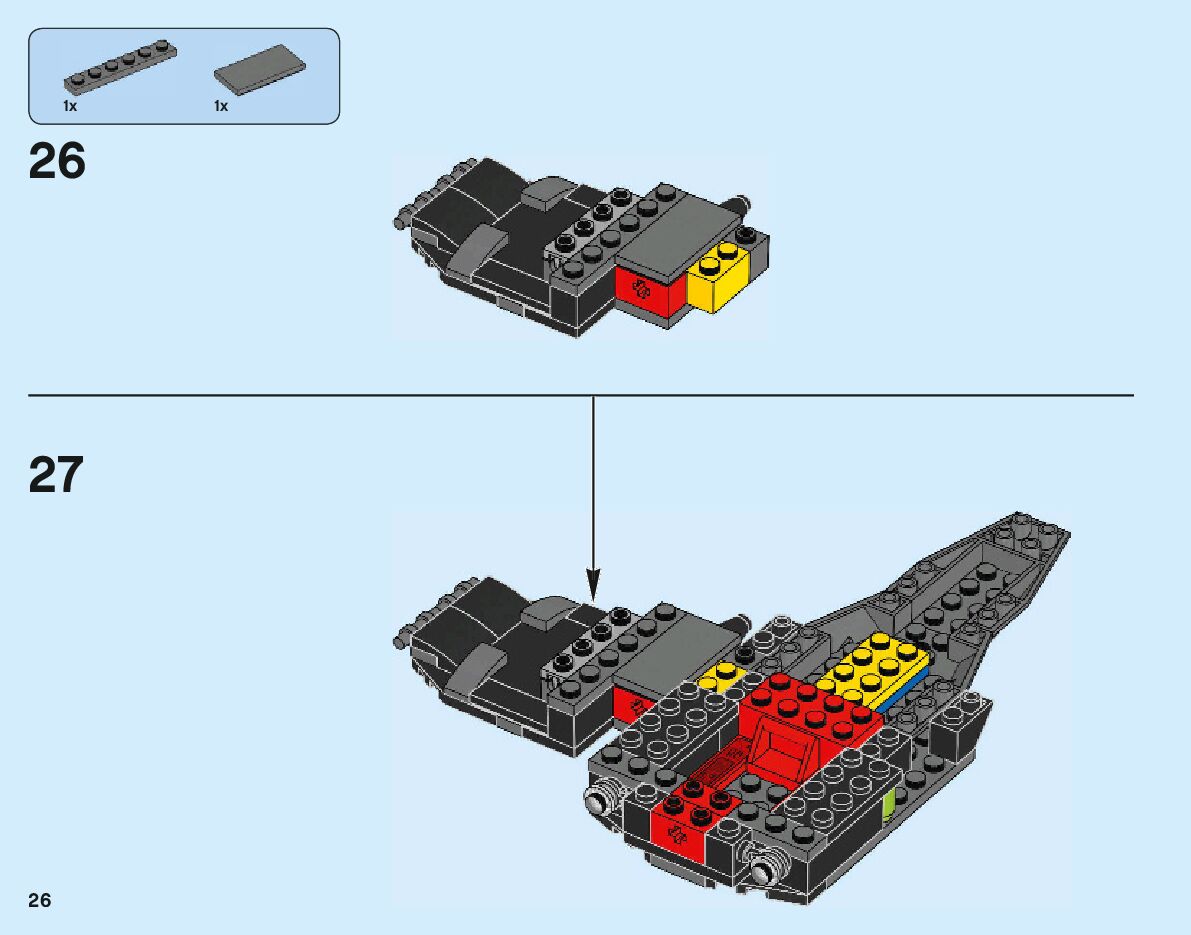 1x
1x

26

27

26