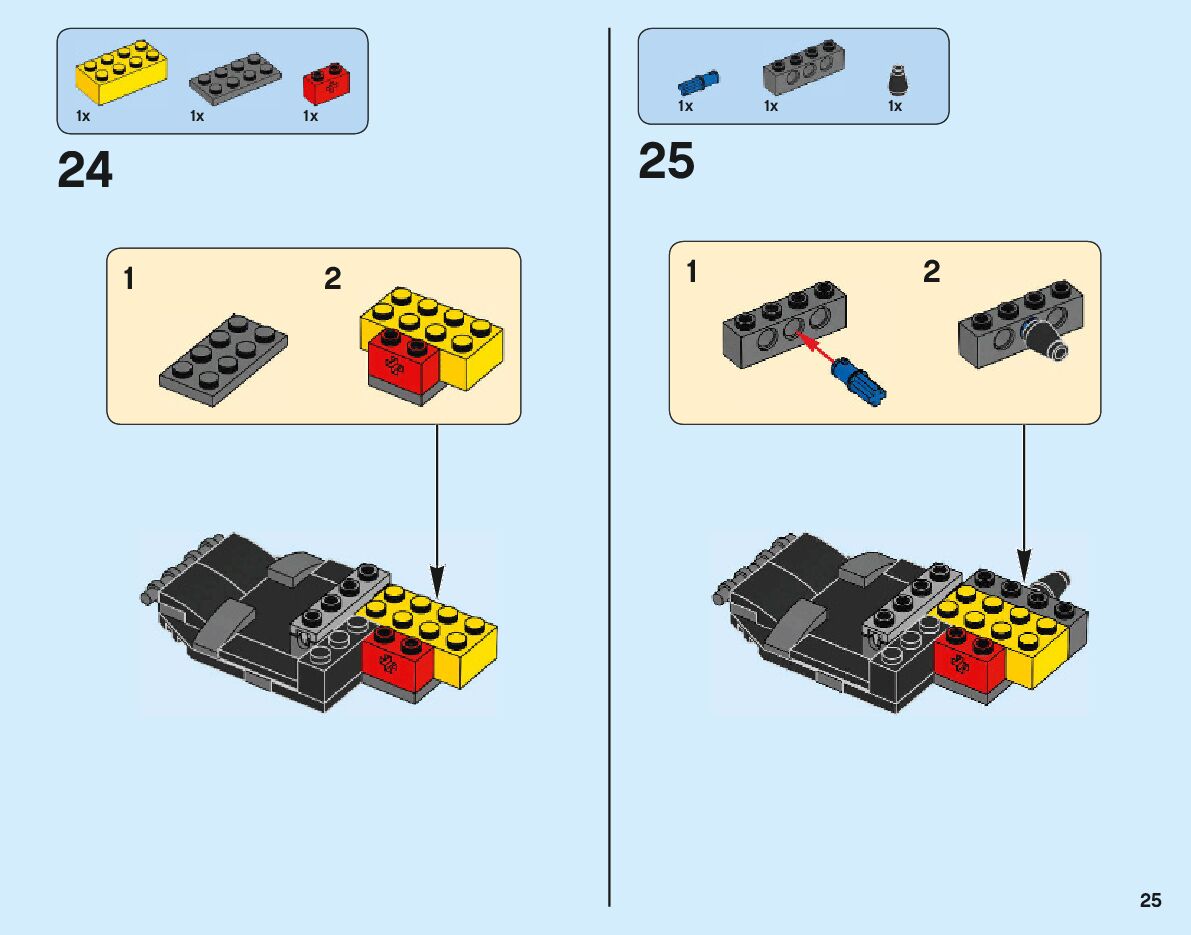 1x 1x 1x

24

1

2

1x 1x 1x

25

1

2

25