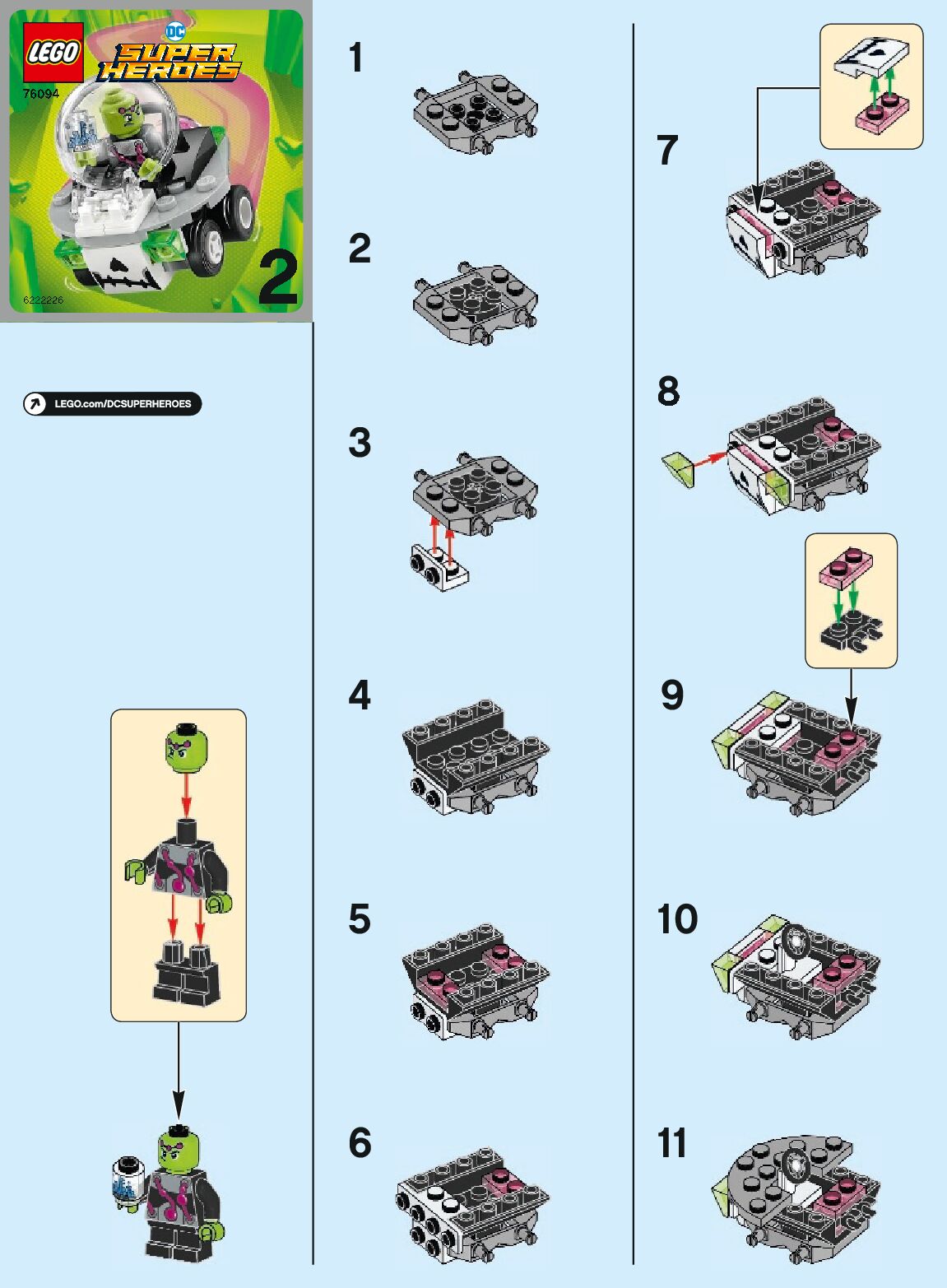 LEGO
DC
SUPER HEROES
76094
2
6222226

LEGO.com/DCSUPERHEROES

1

2

3

4

5

6

7

8

9

10

11