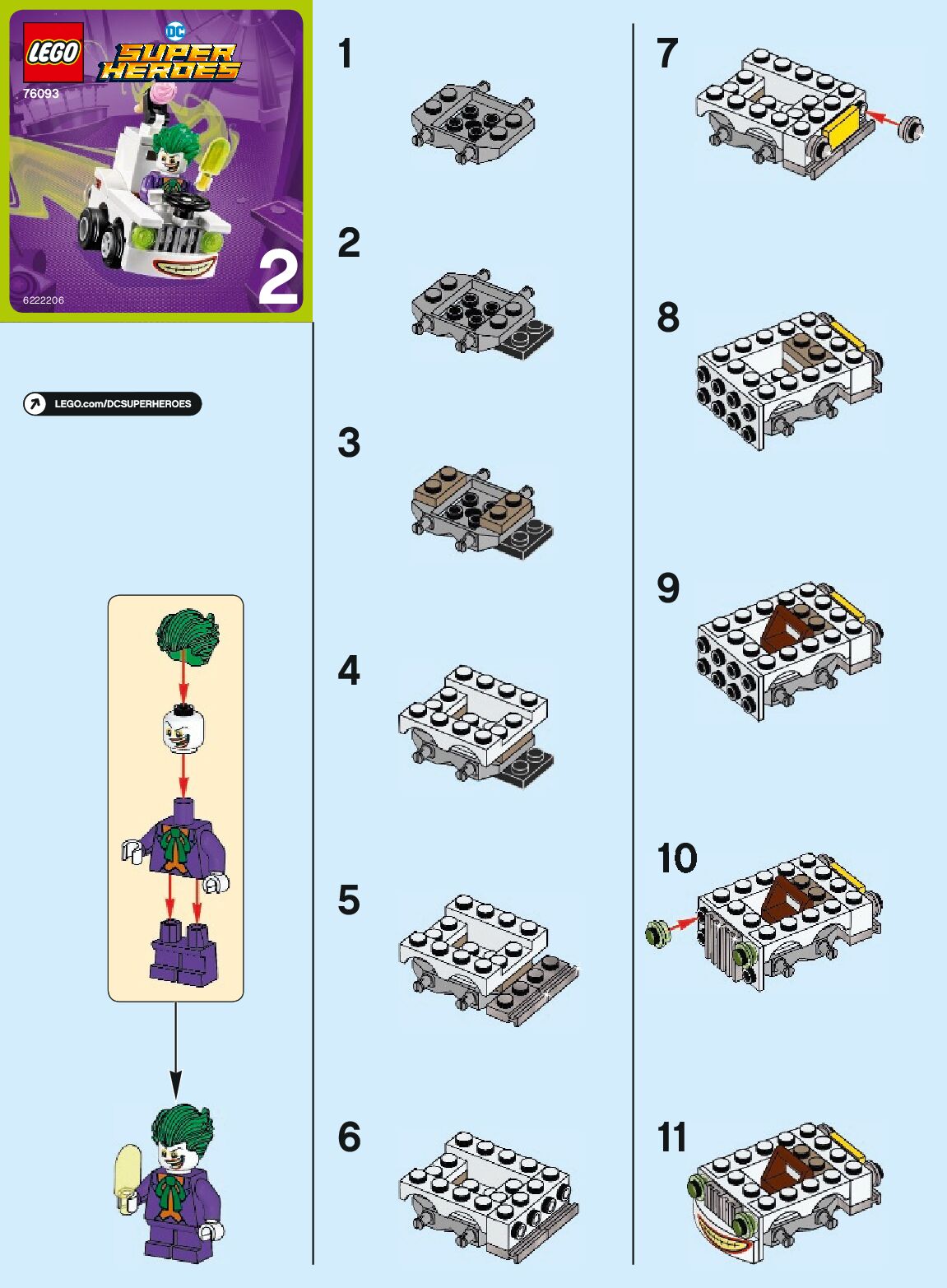 LEGO
DC
SUPER HEROES
76093
2
6222206

LEGO.com/DCSUPERHEROES

1

2

3

4

5

6

7

8

9

10

11