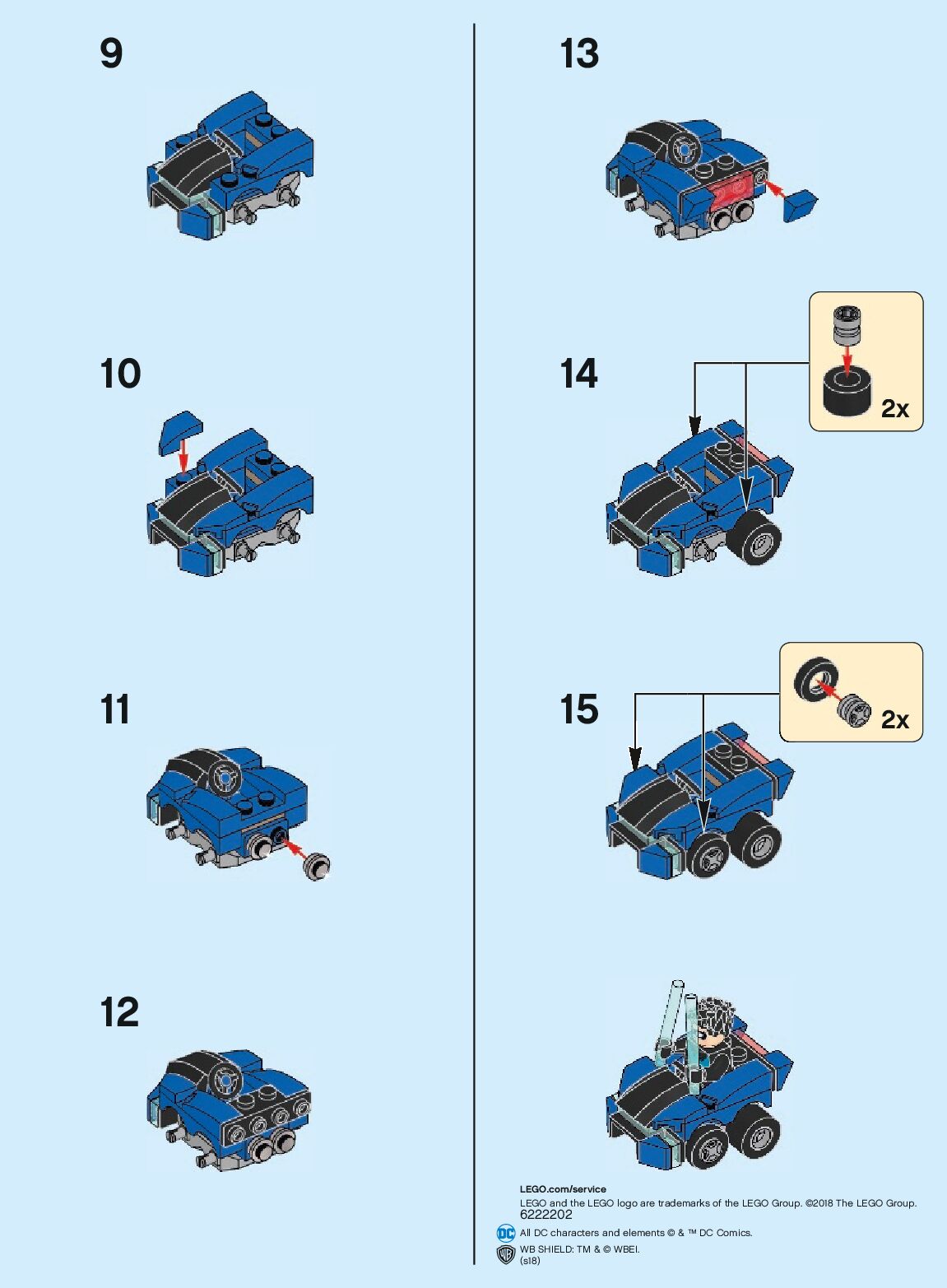 9

10

11

12

13

14

2x

15

2x

LEGO.com/service
LEGO and the LEGO logo are trademarks of the LEGO Group. ©2018 The LEGO Group.
6222202

DC All DC characters and elements © & ™ DC Comics.

WB WB SHIELD: TM & © WBEI.
(s18)