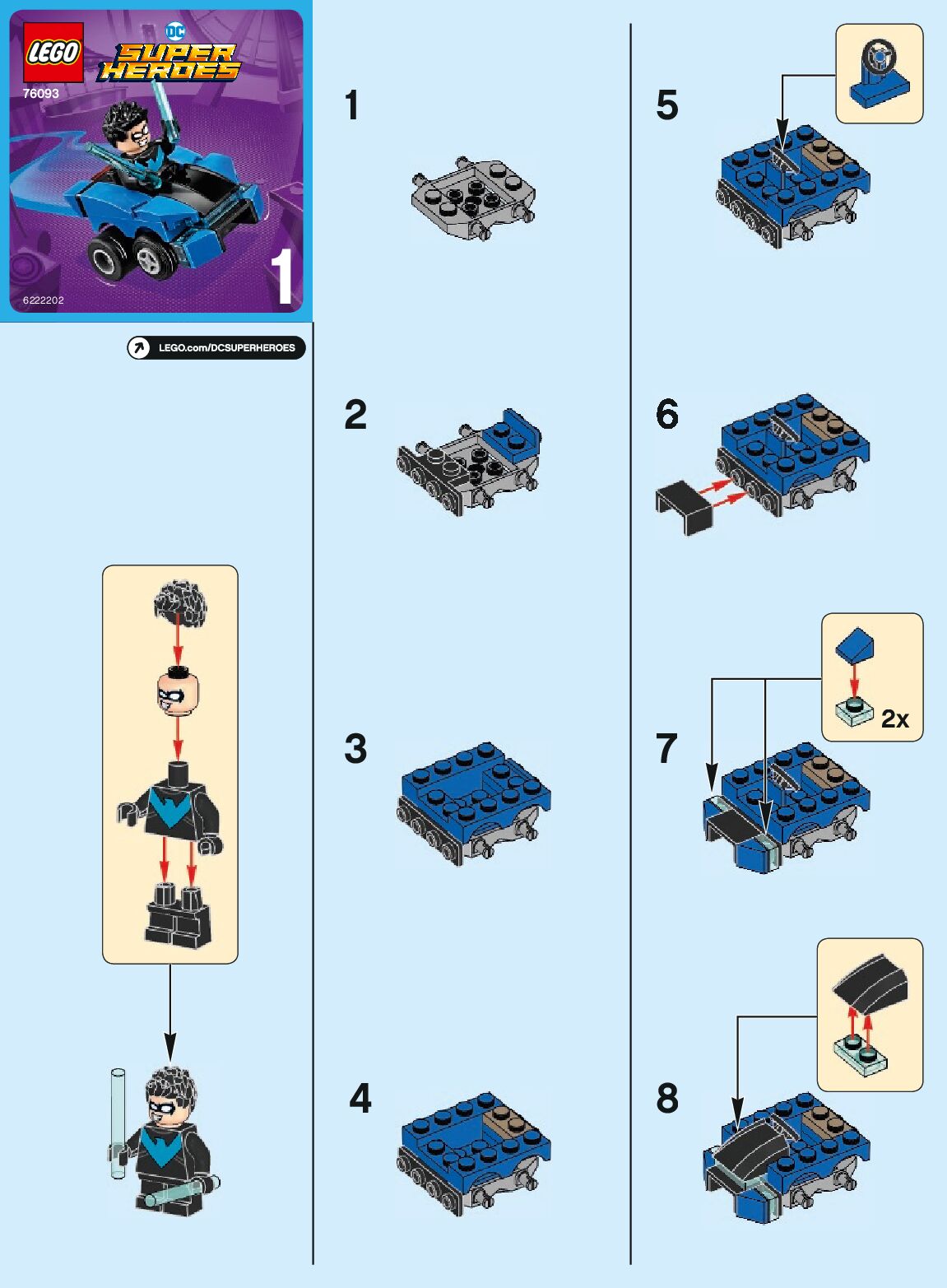 LEGO
DC
SUPER HEROES
76093
1
6222202
LEGO.com/DCSUPERHEROES

1

2

3

4

5

6

7
2x

8