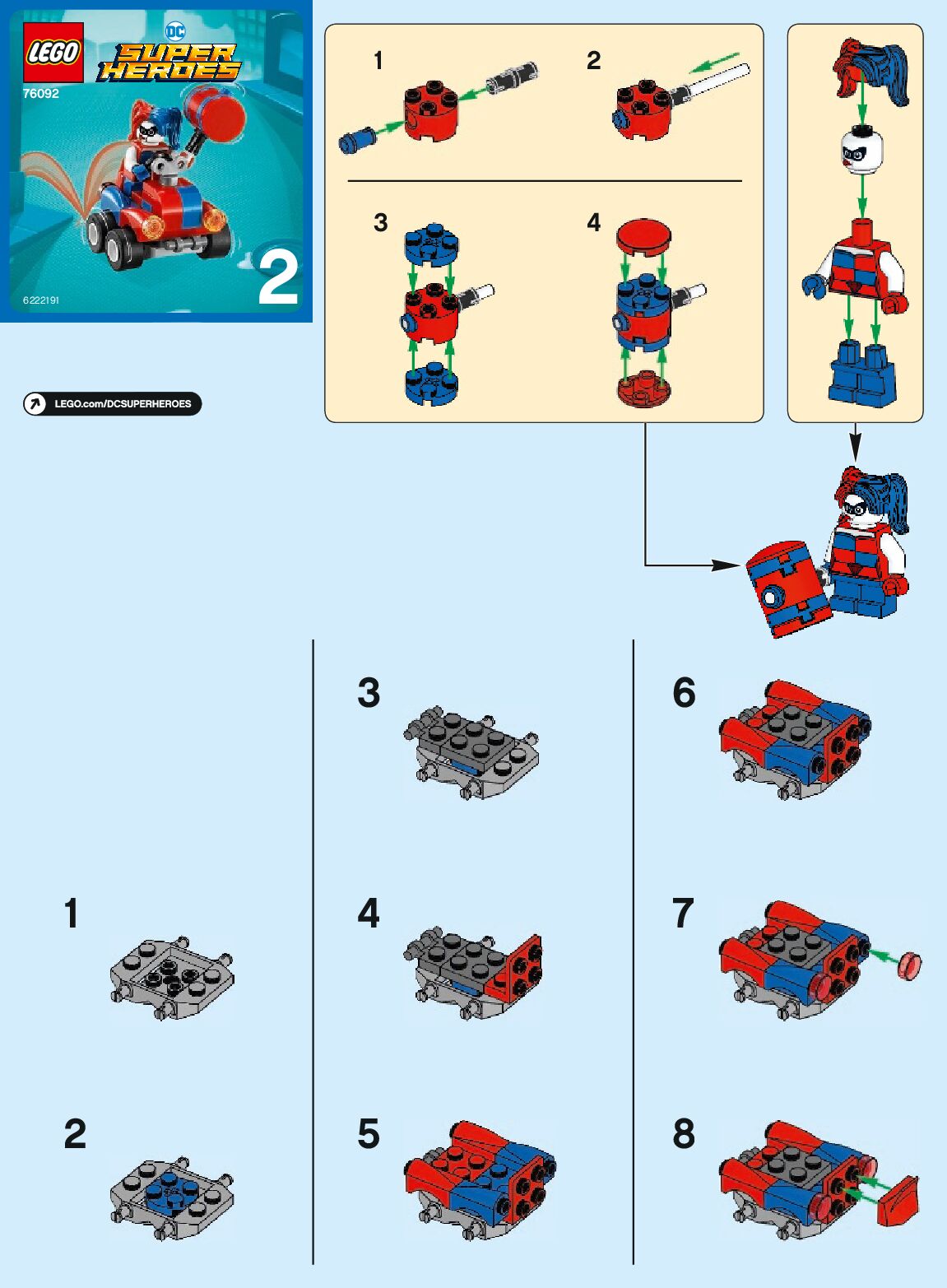 LEGO
DC
SUPER HEROES
76092
2
6222191

LEGO.com/DCSUPERHEROES

1
2
3
4

1
2
3
4
5
6
7
8