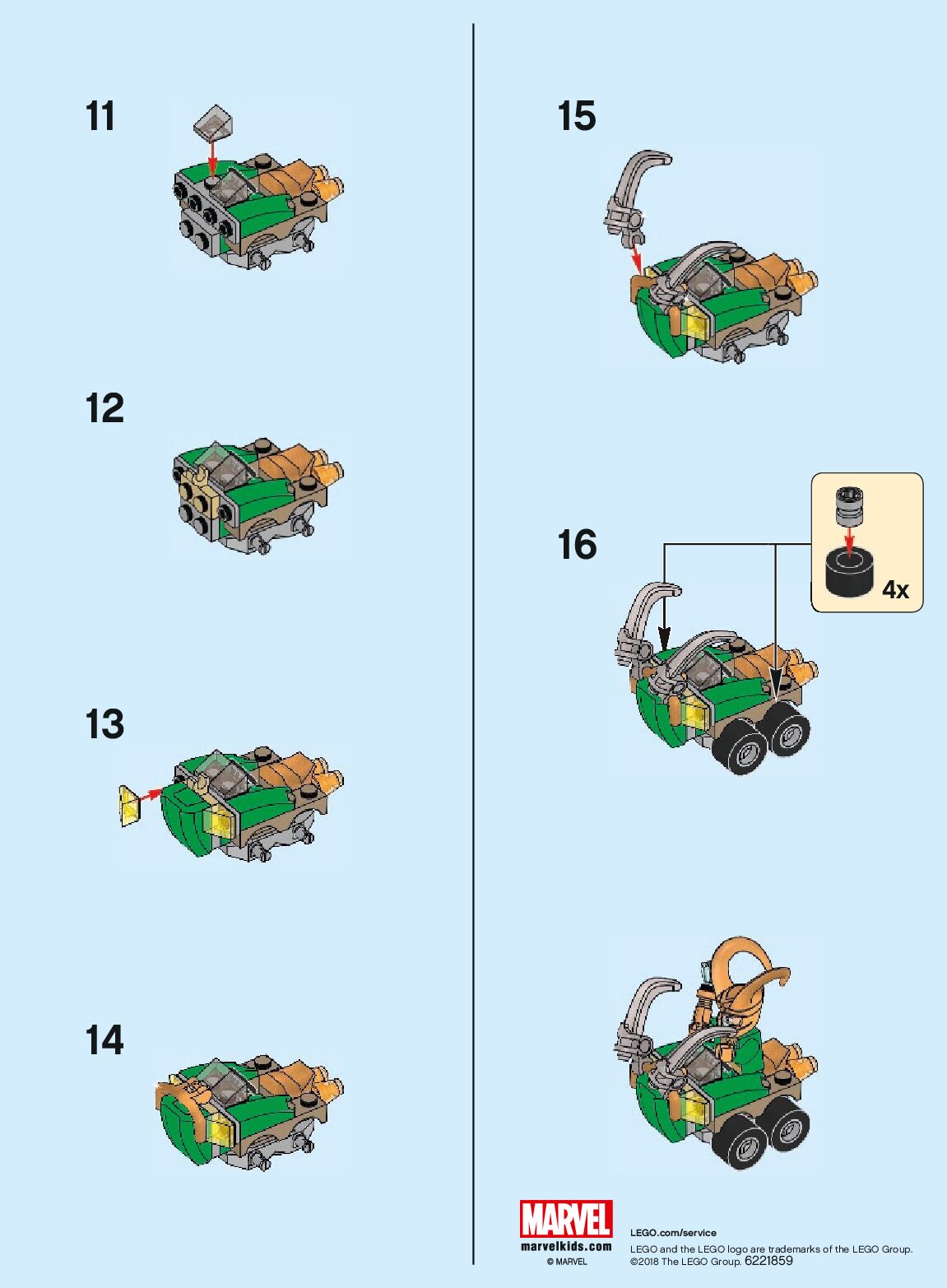 11

12

13

14

15

16

4x

MARVEL
marvelkids.com
© MARVEL

LEGO.com/service
LEGO and the LEGO logo are trademarks of the LEGO Group.
©2018 The LEGO Group. 6221859