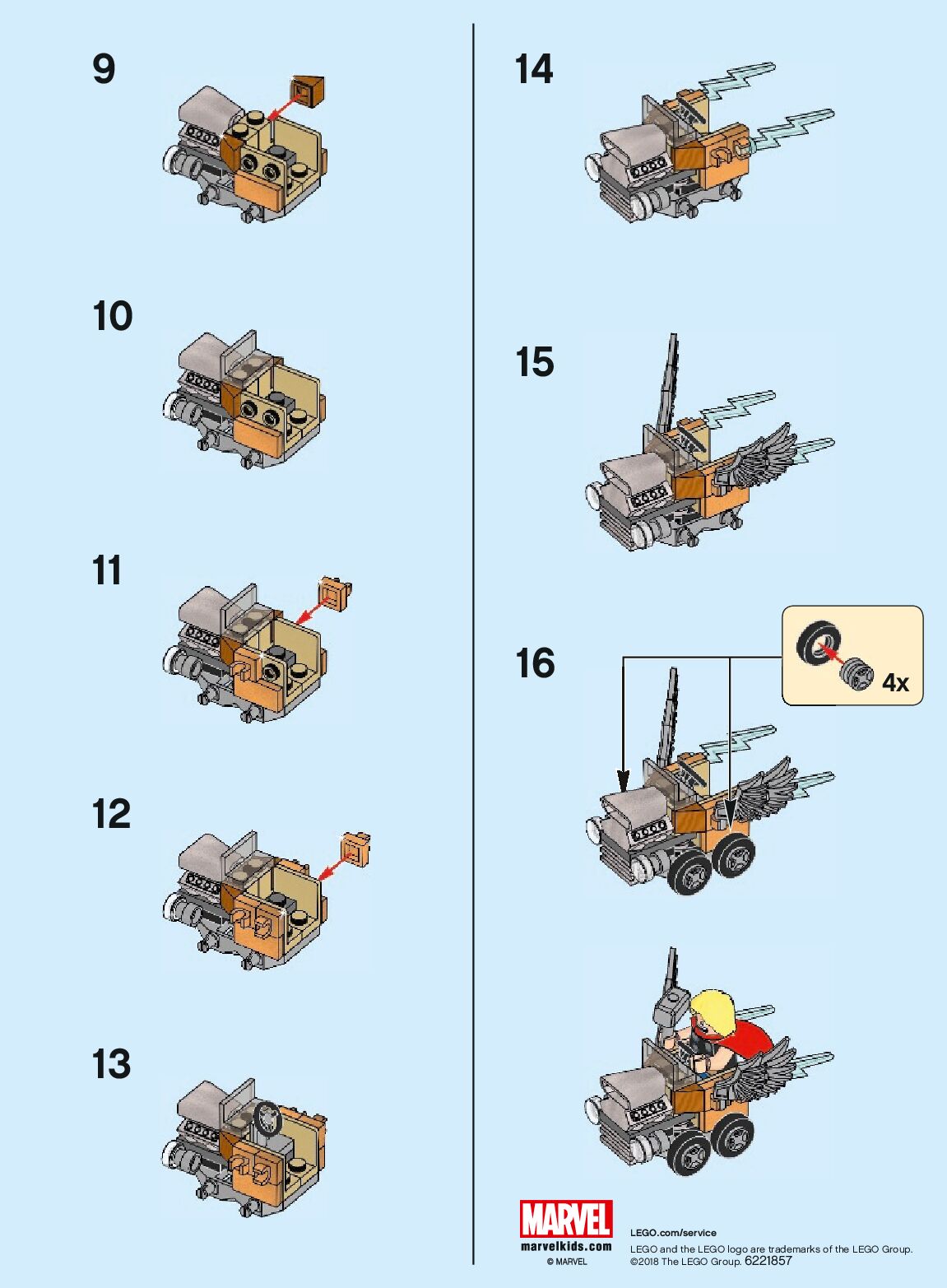 9

10

11

12

13

14

15

16

4x

MARVEL
marvelkids.com
© MARVEL

LEGO.com/service
LEGO and the LEGO logo are trademarks of the LEGO Group.
©2018 The LEGO Group. 6221857