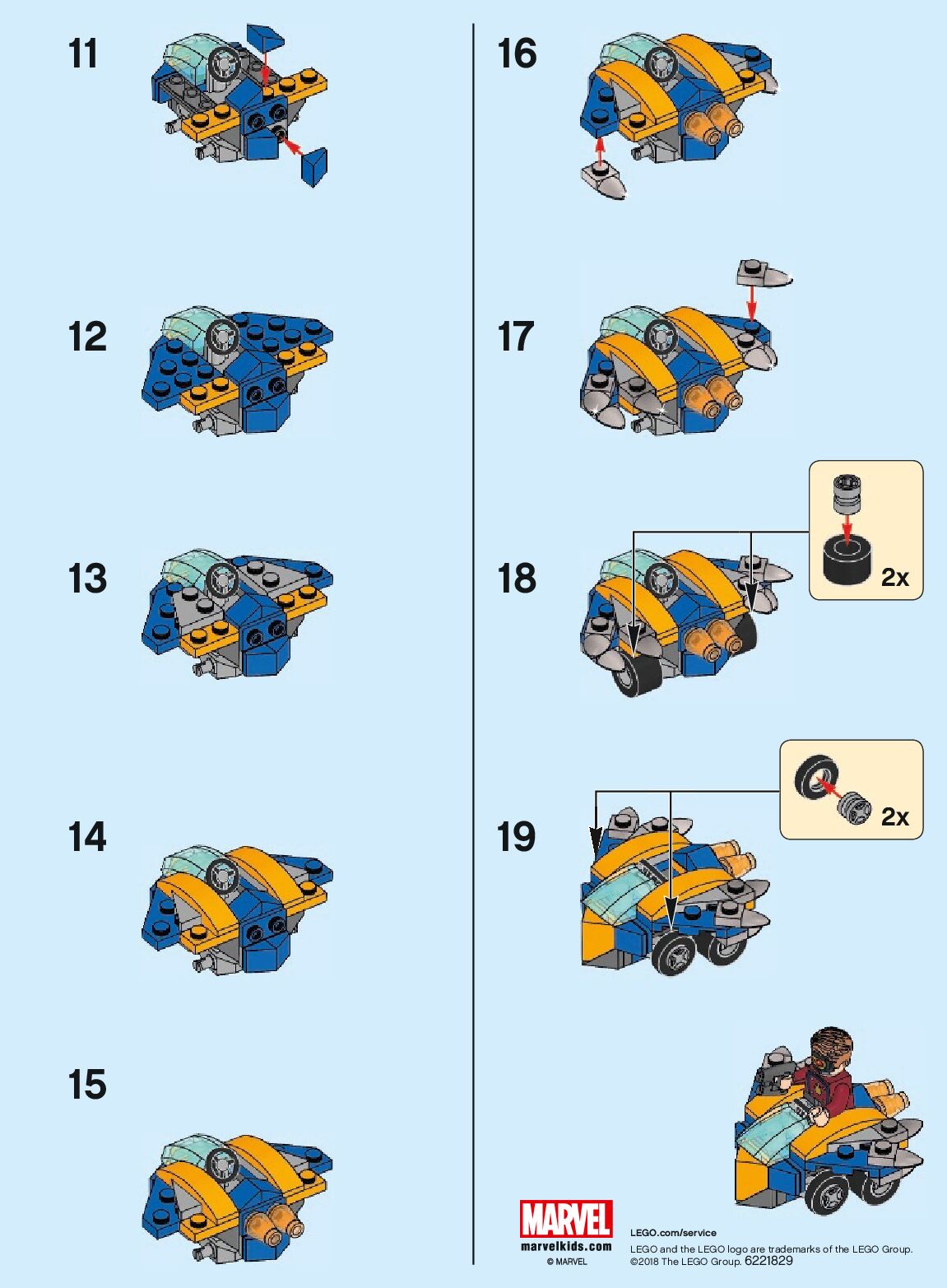 11

12

13

14

15

16

17

18

2x

19

2x

MARVEL
marvelkids.com
© MARVEL

LEGO.com/service
LEGO and the LEGO logo are trademarks of the LEGO Group.
©2018 The LEGO Group. 6221829