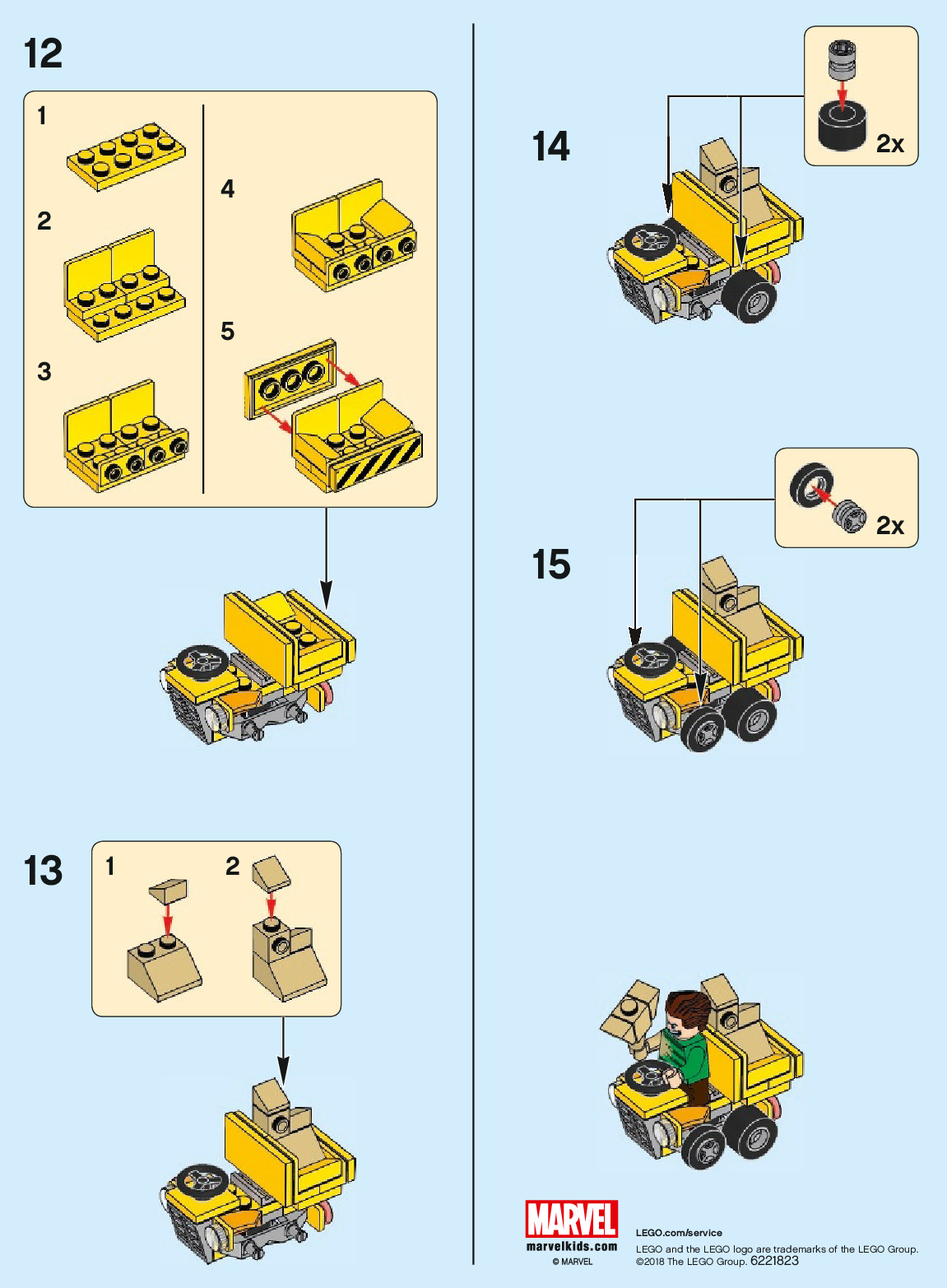 12

1

2

3

4

5

13

1

2

14

2x

15

2x

MARVEL
marvelkids.com
© MARVEL

LEGO.com/service
LEGO and the LEGO logo are trademarks of the LEGO Group.
©2018 The LEGO Group. 6221823