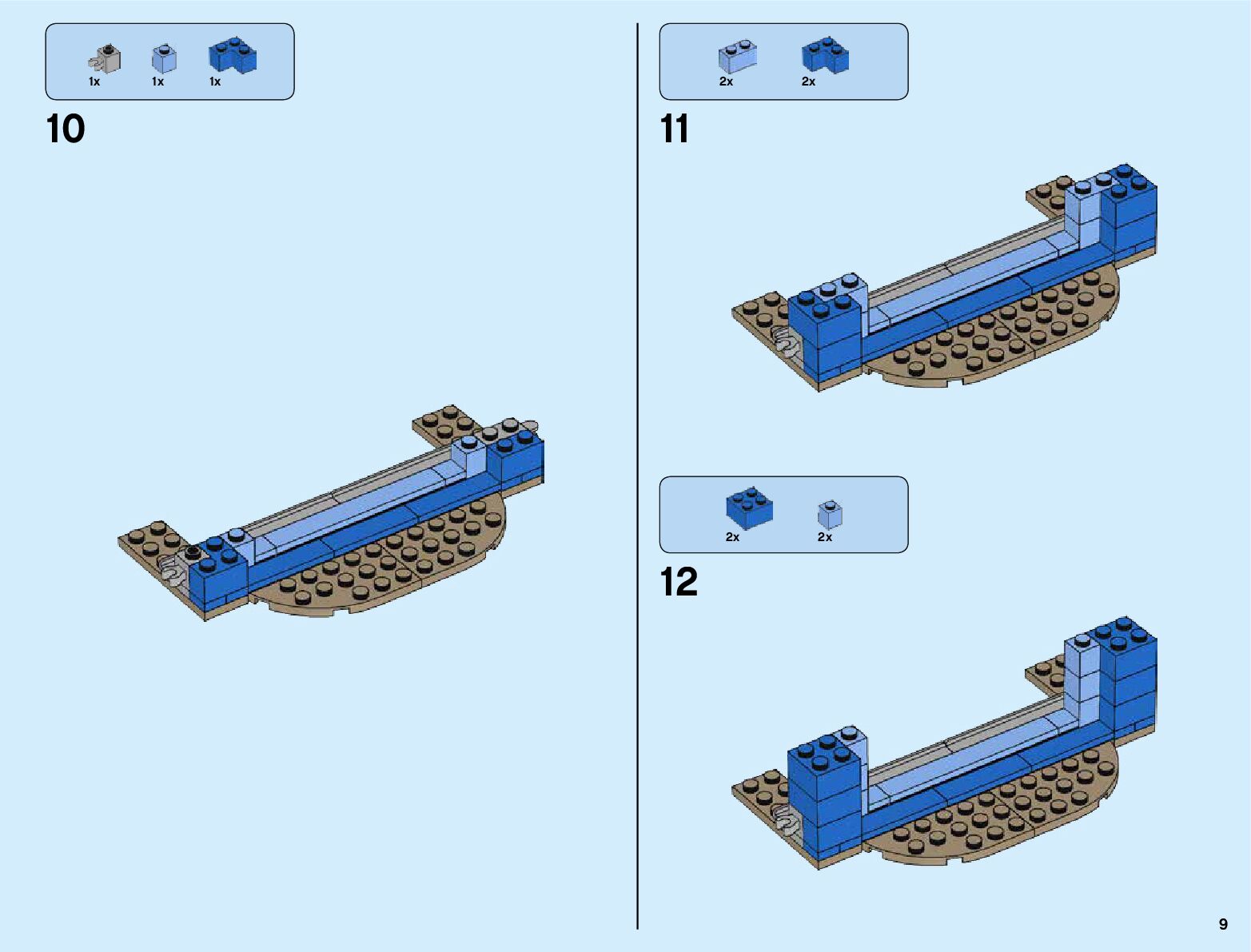 1x 1x 1x

10

2x 2x

11

2x 2x

12

9