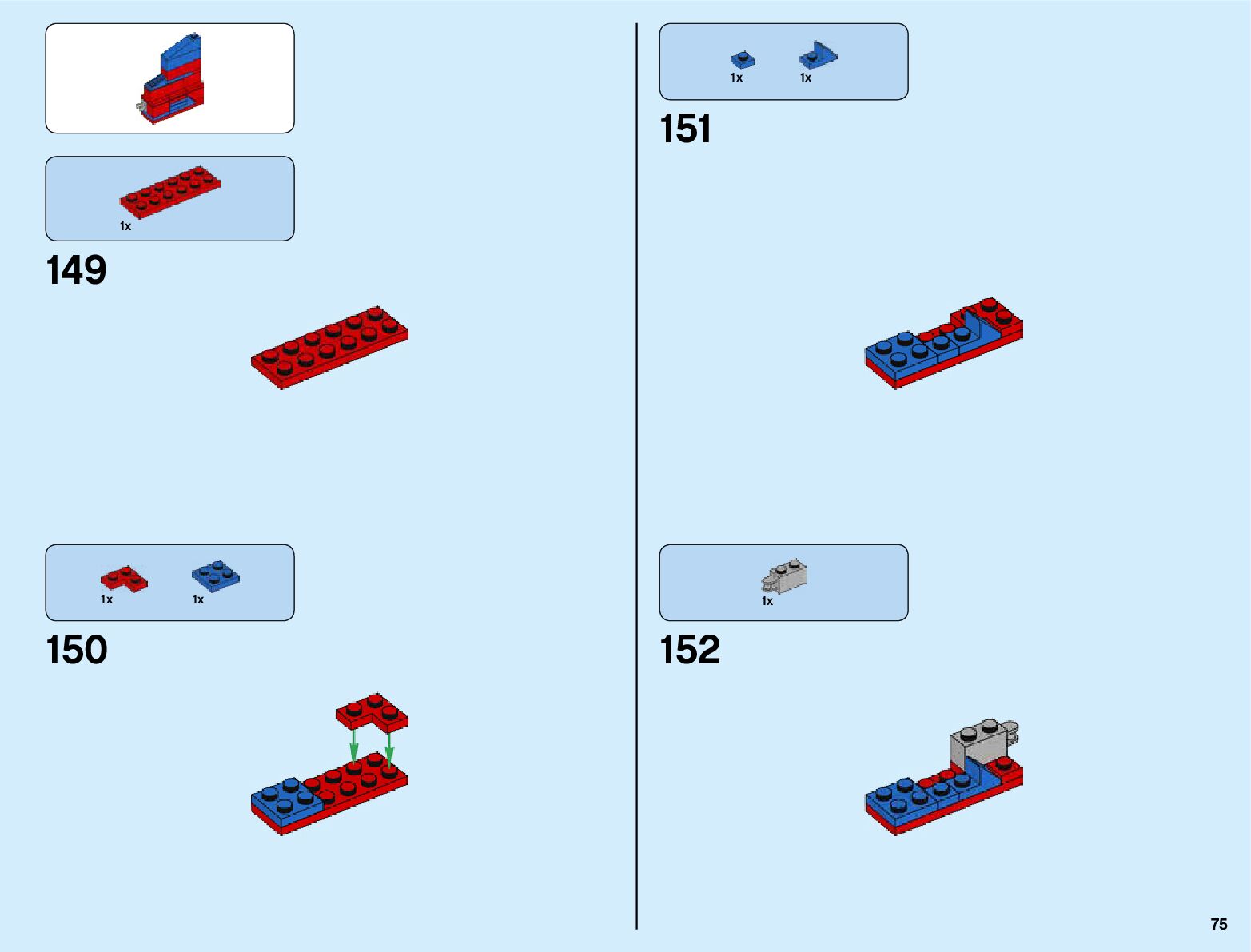 1x

149

1x 1x

150

1x 1x

151

1x

152

75