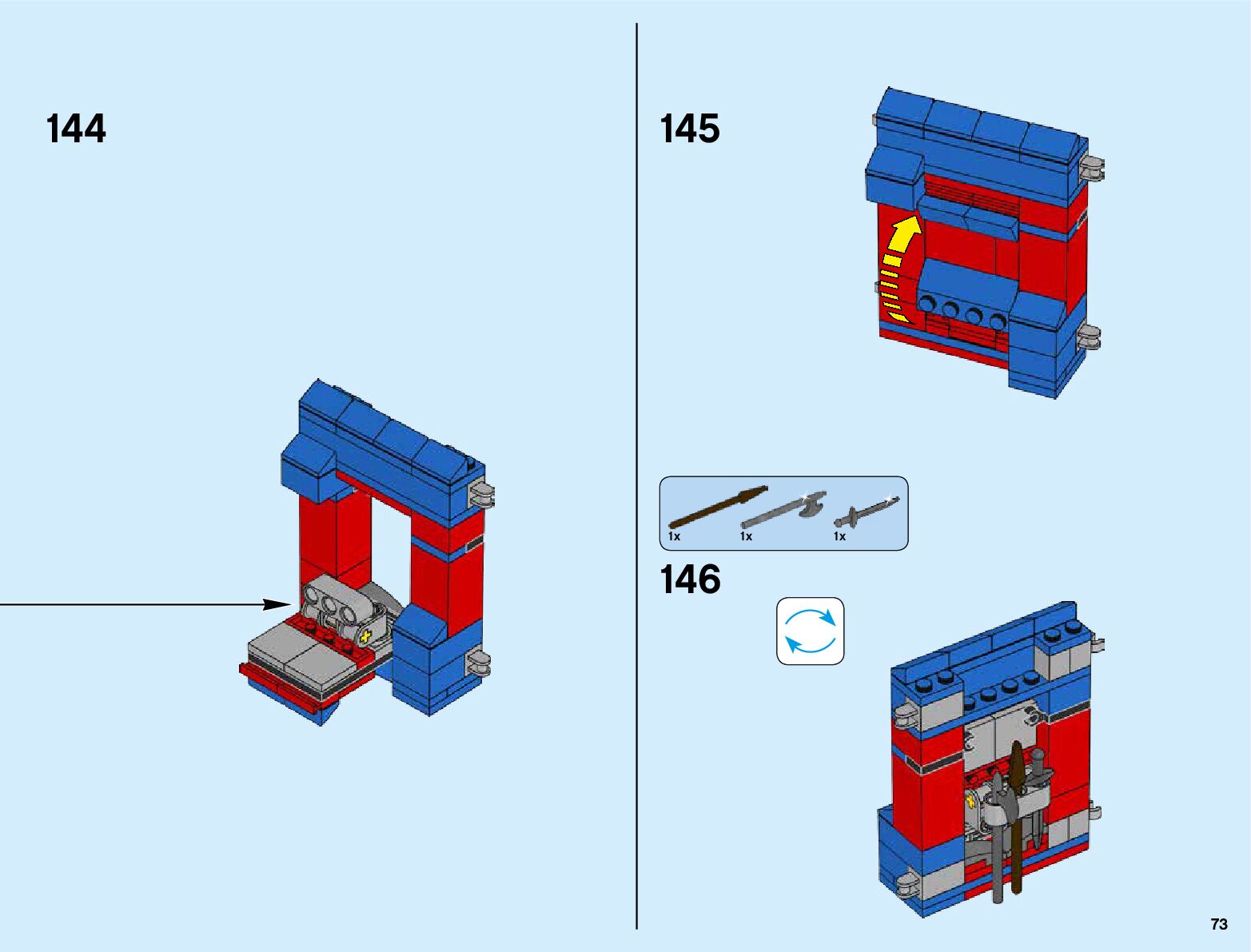 144

145

1x 1x 1x

146

73