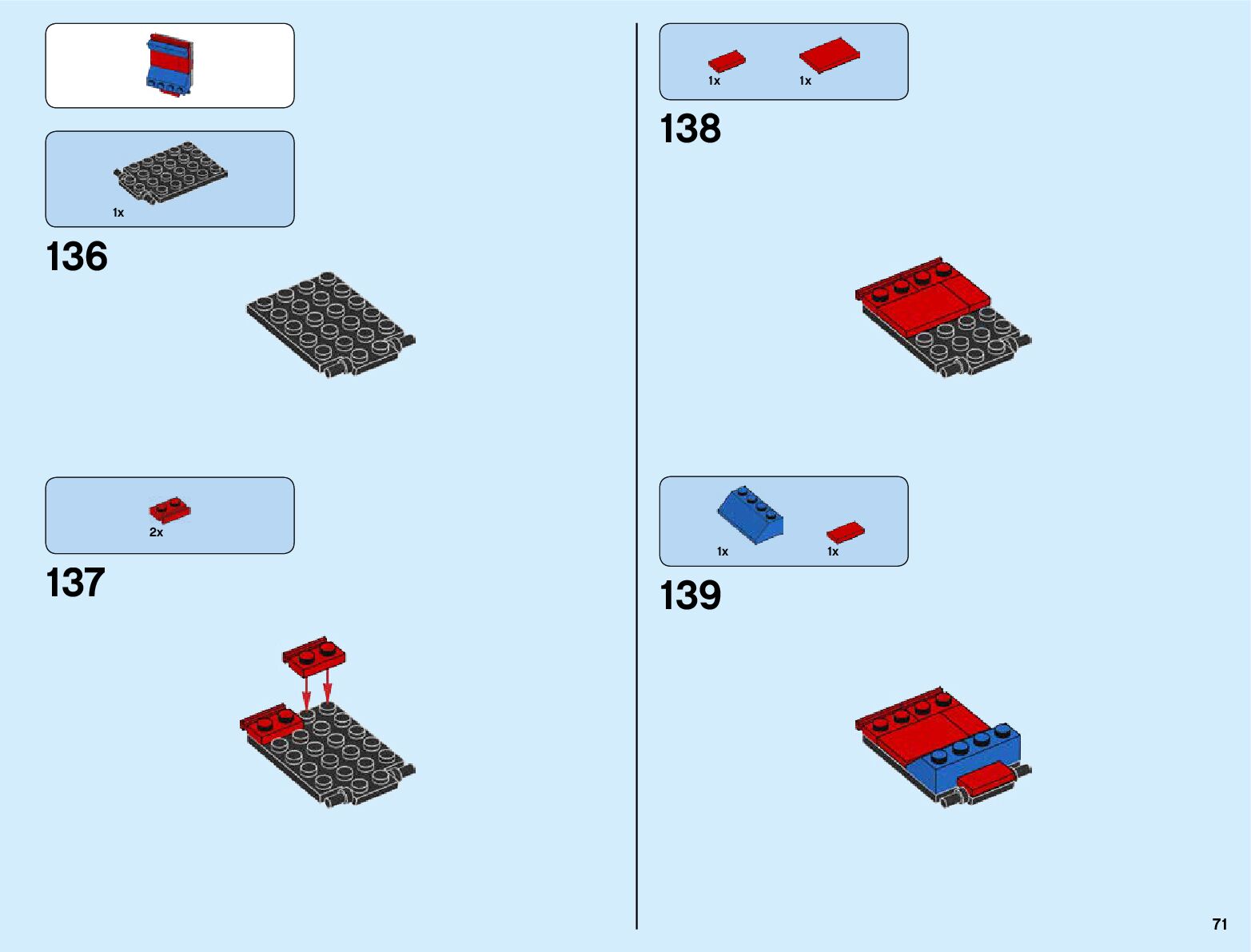 1x

136

2x

137

1x 1x

138

1x 1x

139

71