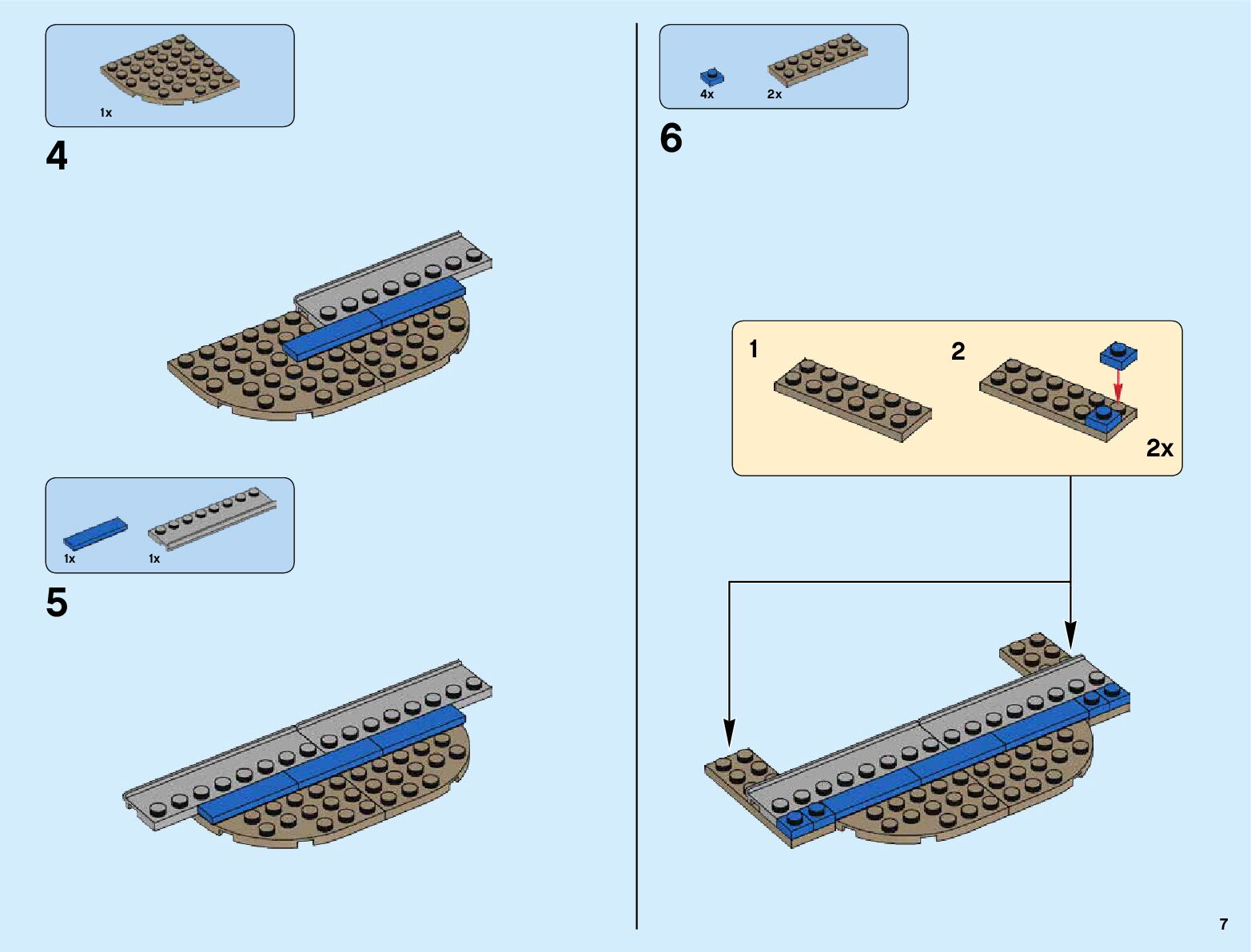 1x

4

1x 1x

5

4x 2x

6

1

2

2x

7