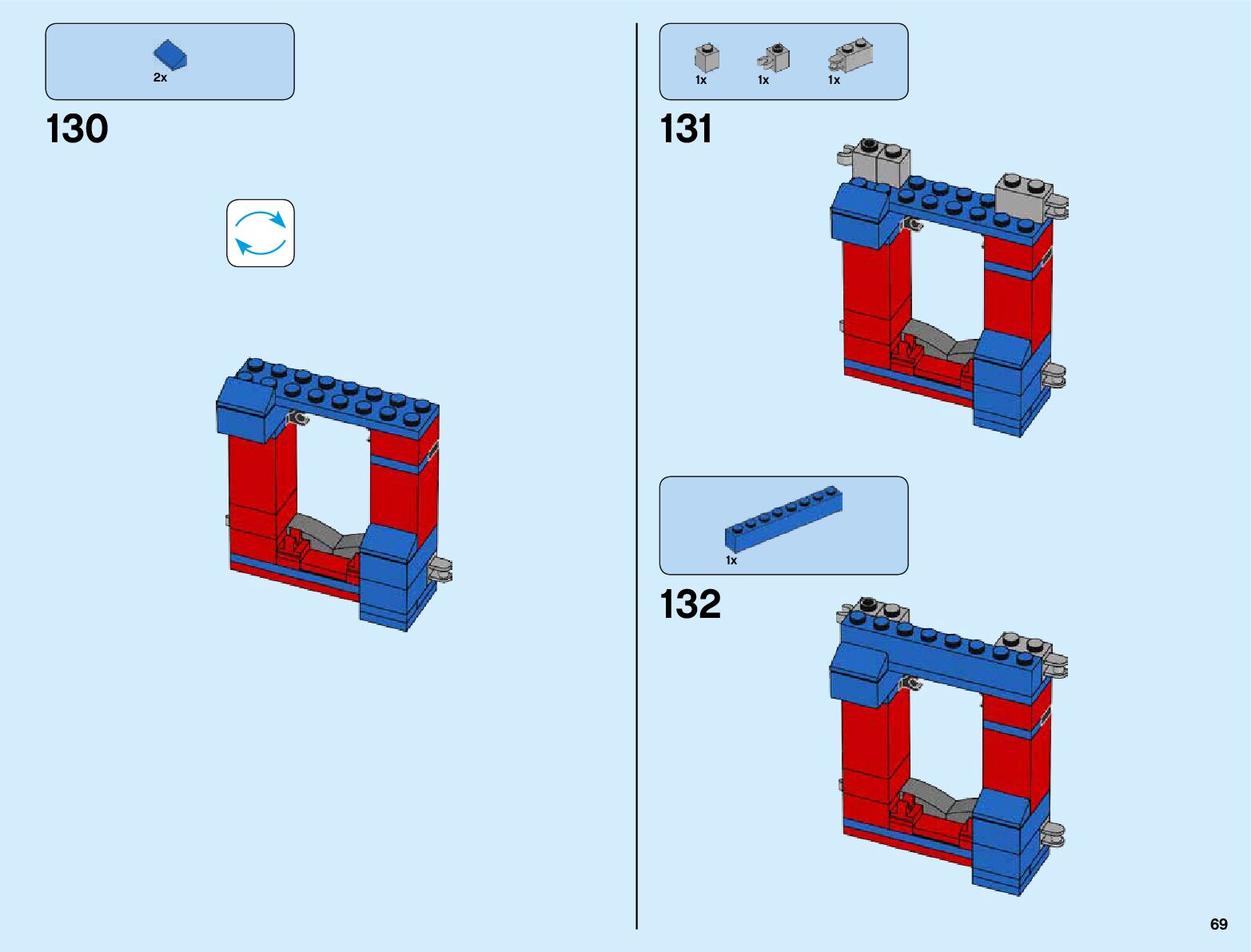 2x

130

1x 1x 1x

131

1x

132

69