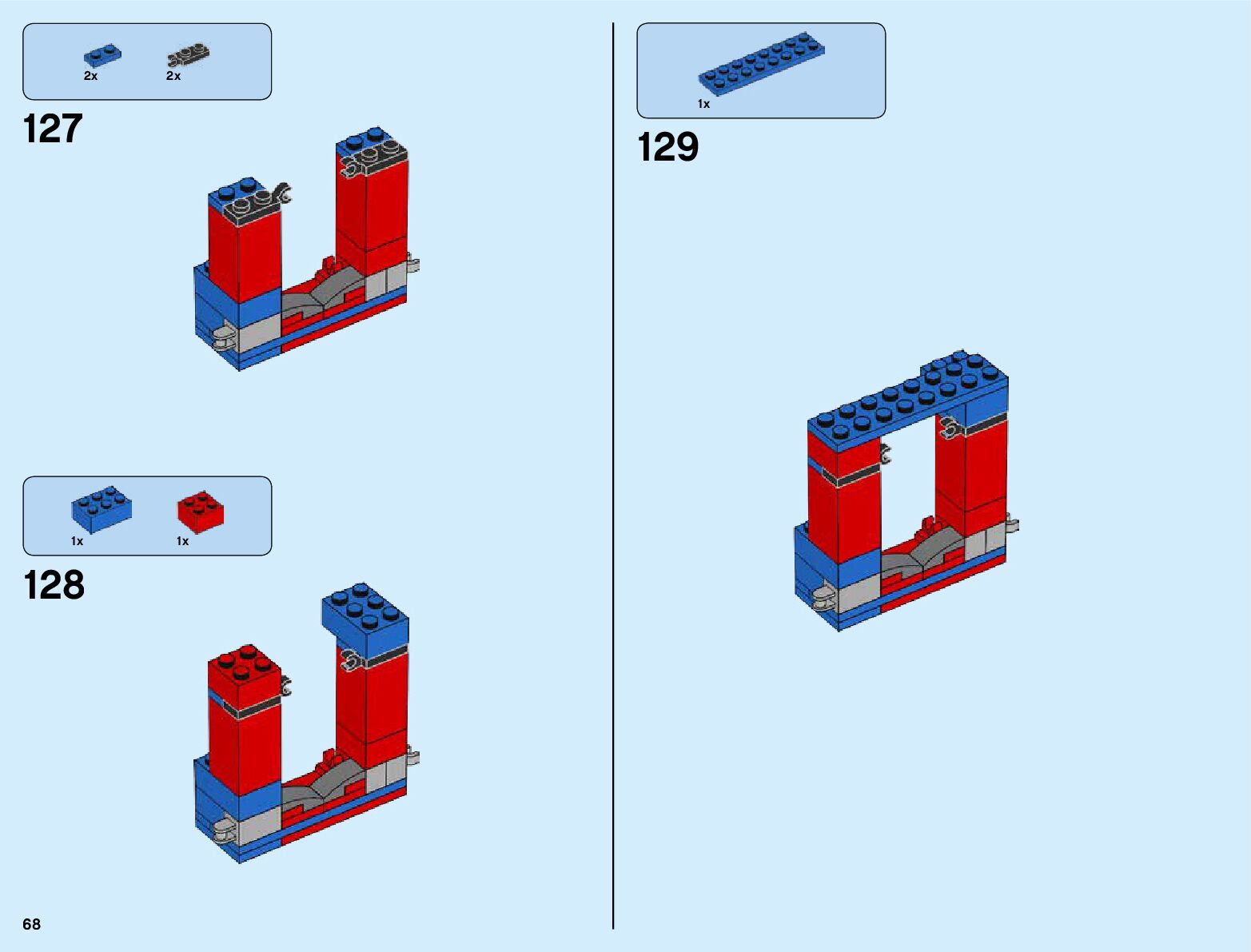 2x 2x

127

1x 1x

128

68

1x

129