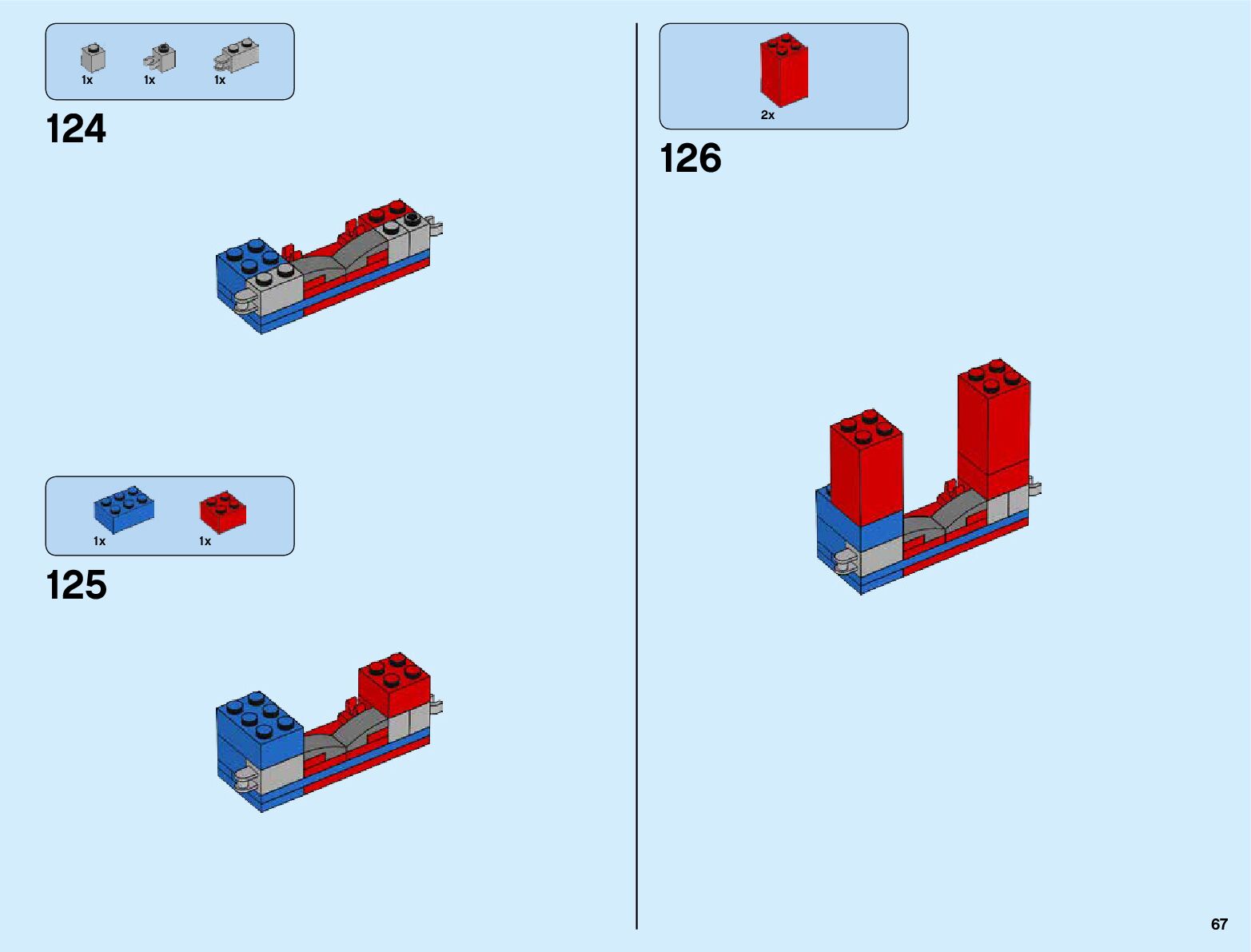 1x 1x 1x

124

1x 1x

125

2x

126

67