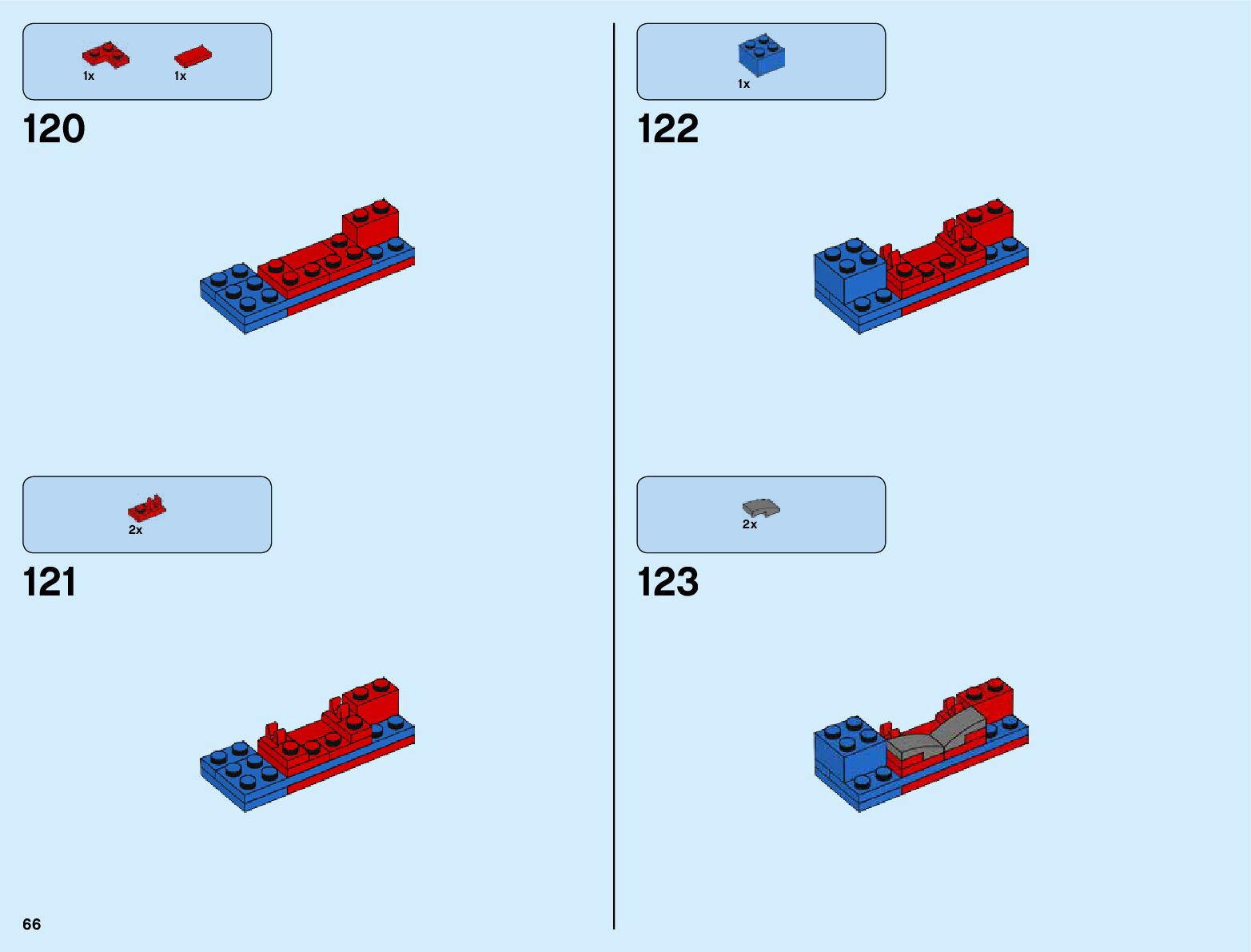 1x 1x

120

2x

121

1x

122

2x

123

66