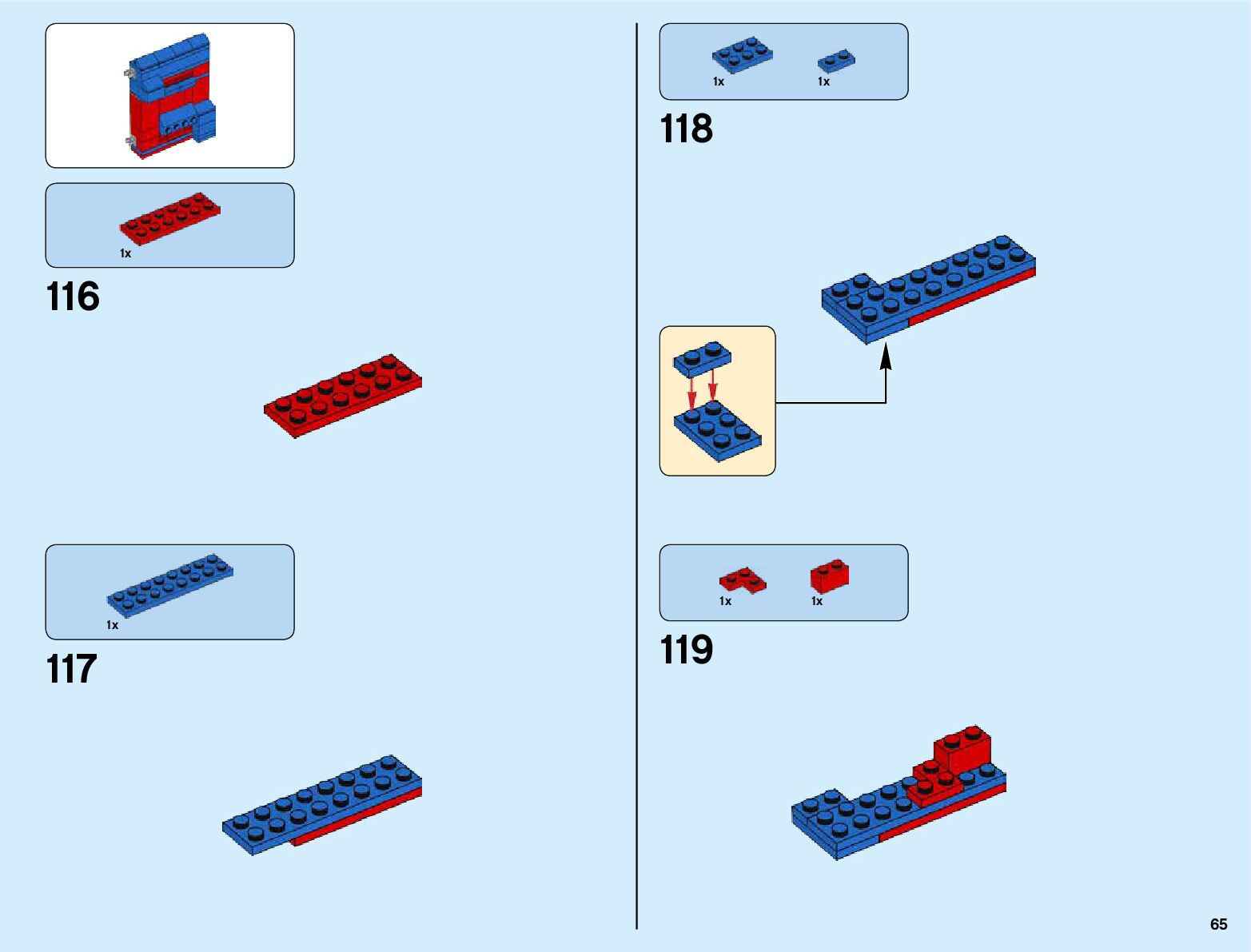 1x

116

1x

117

1x 1x

118

1x 1x

119

65