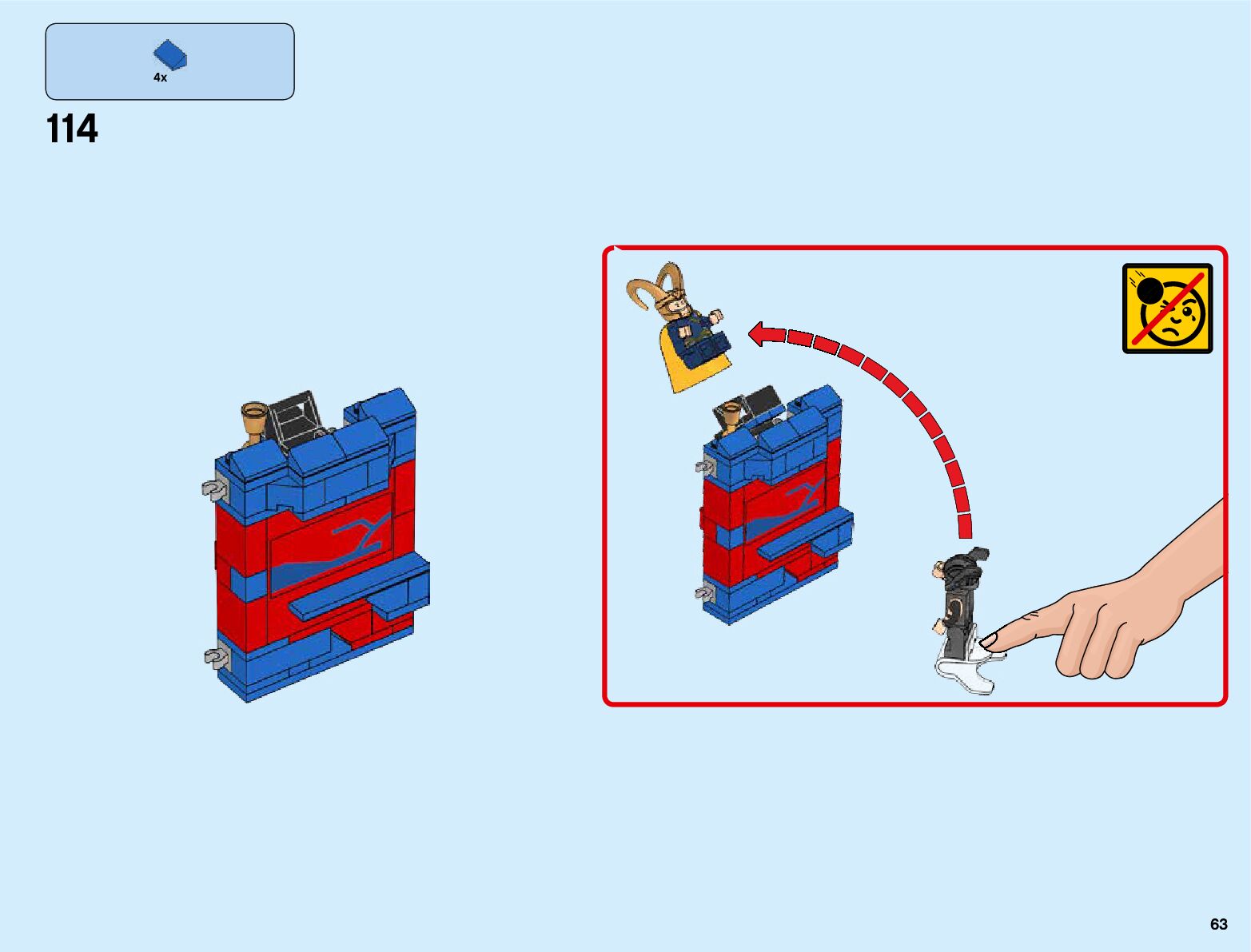 4x

114

63