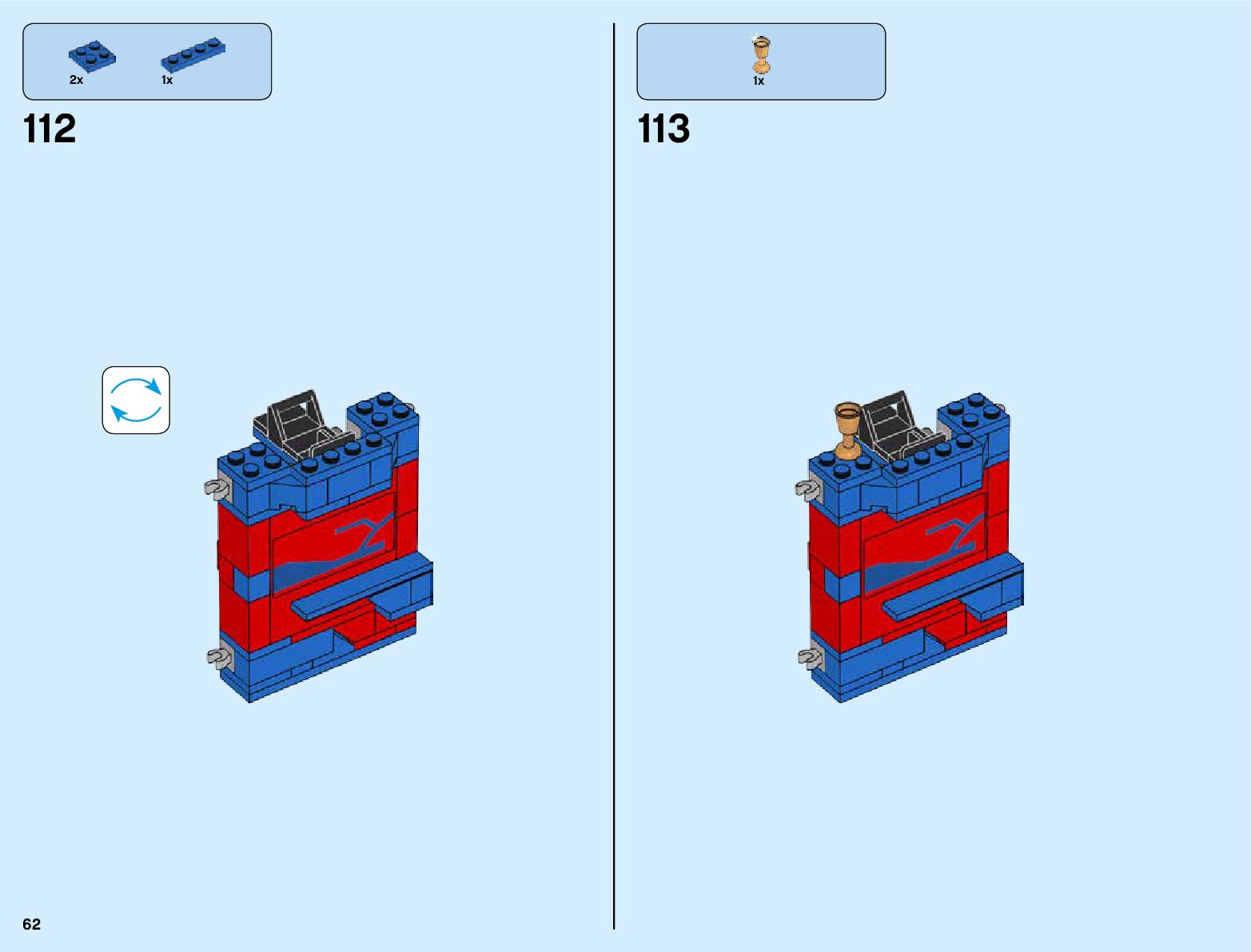 2x 1x

112

1x

113

62