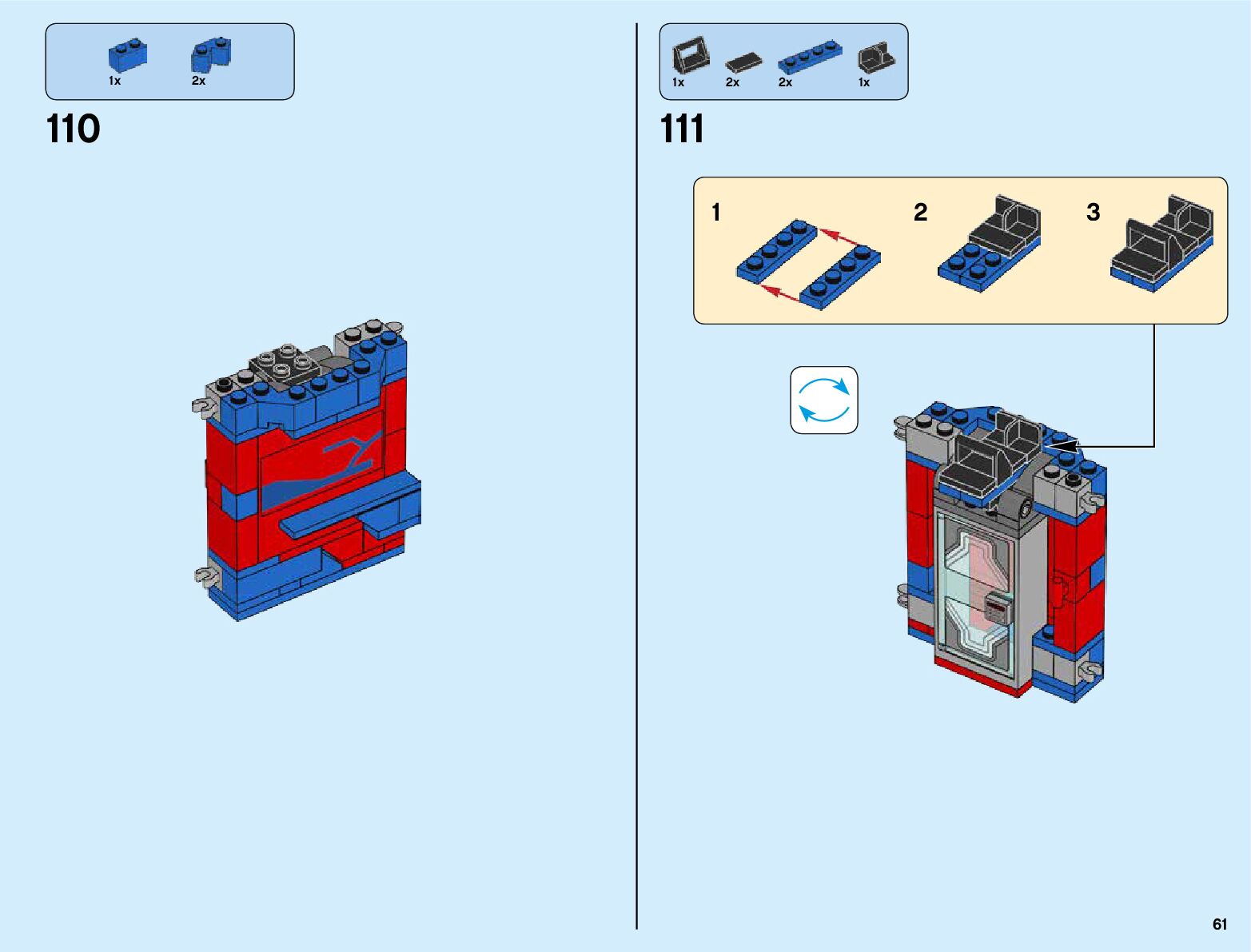 1x 2x

110

1x 2x 2x 1x

111

1

2

3

61