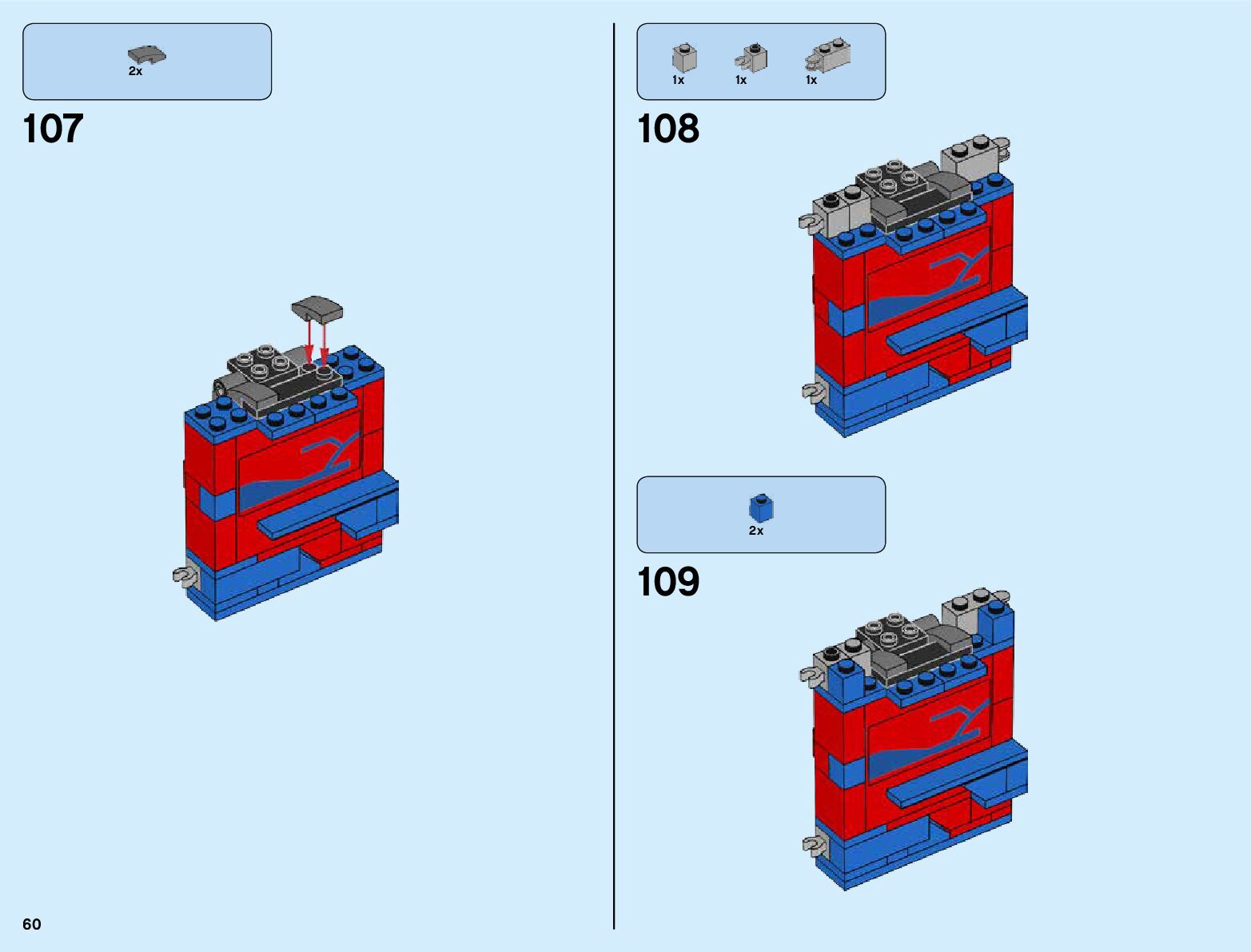 2x

107

1x 1x 1x

108

2x

109

60