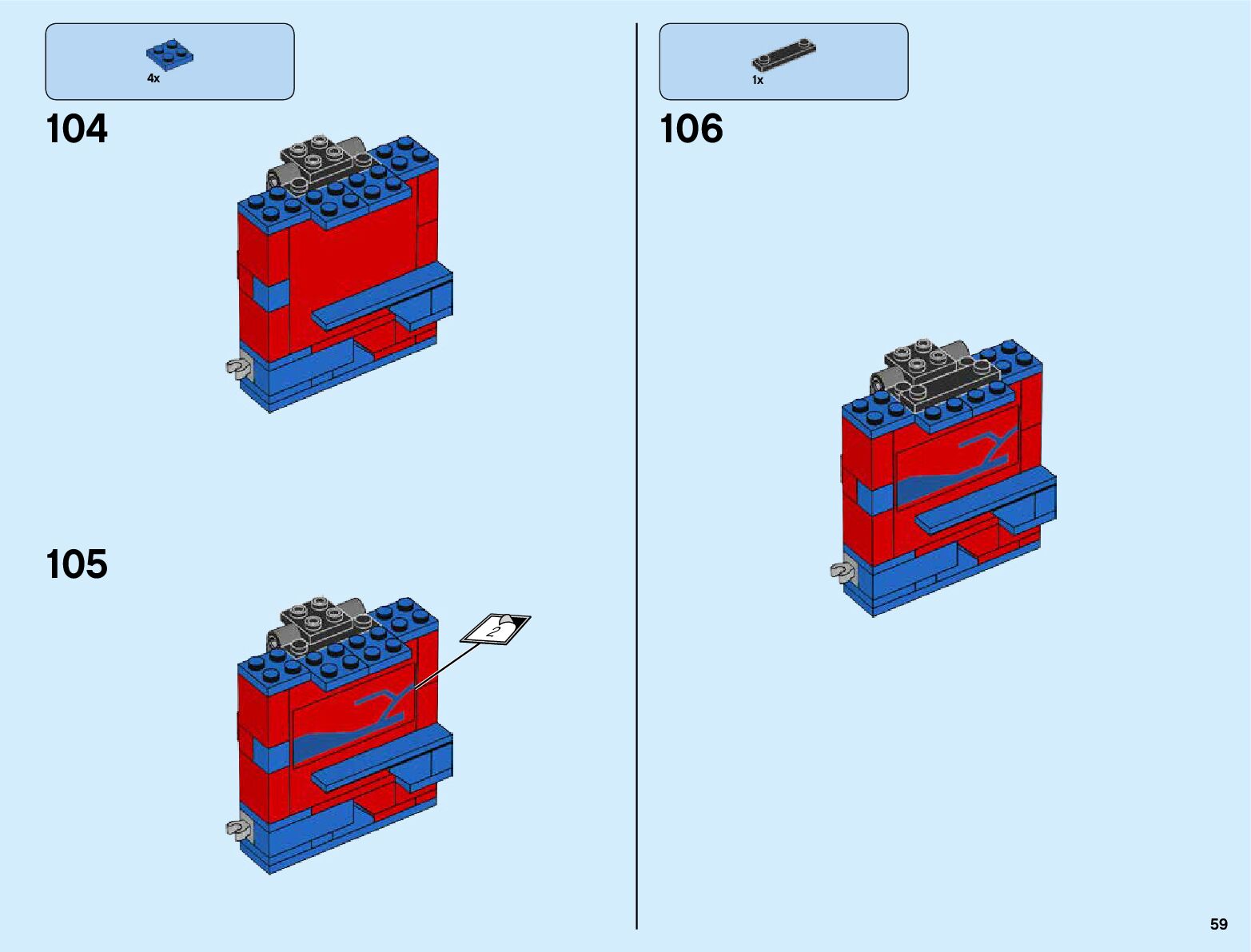 4x

104

105

2

1x

106

59