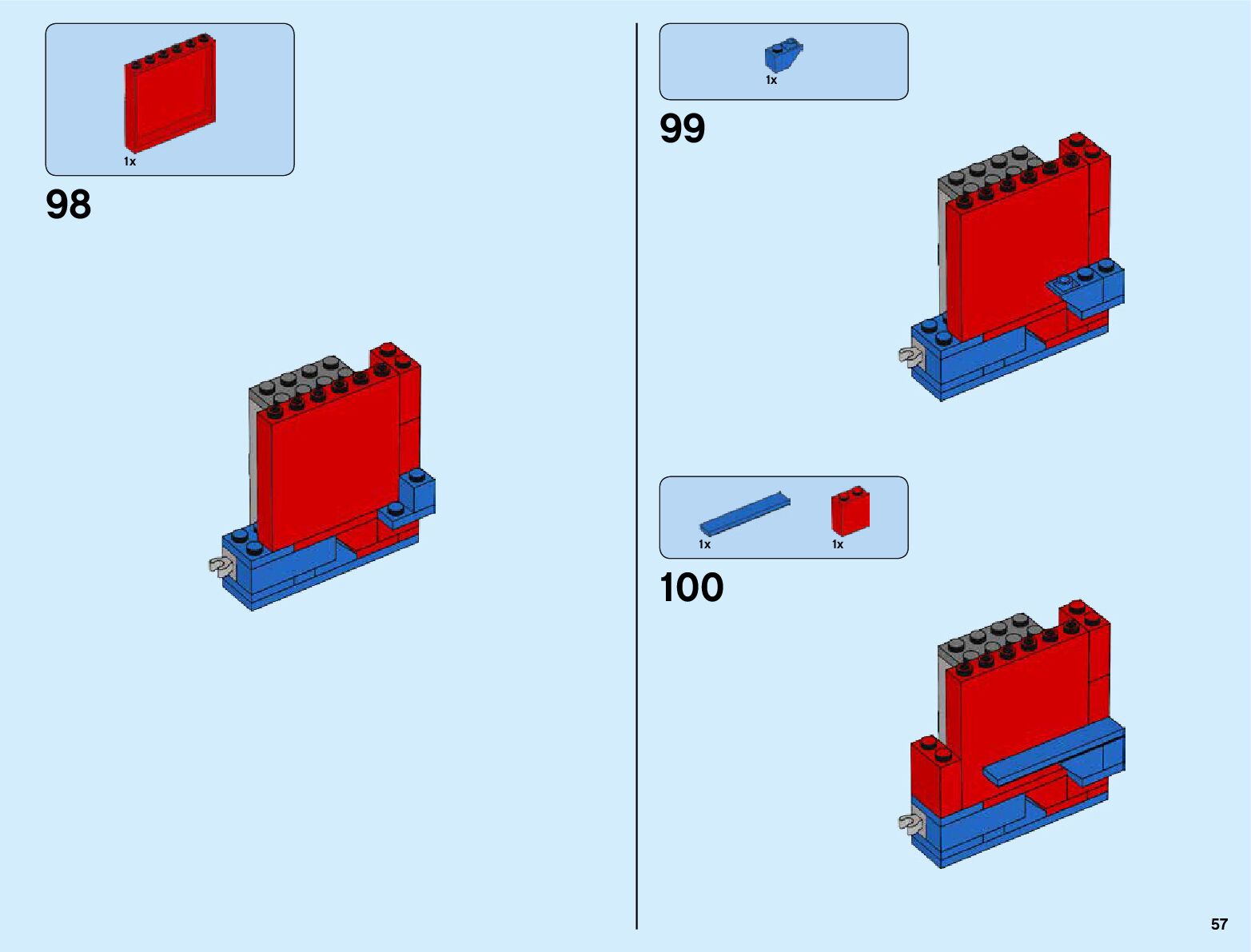 1x

98

1x

99

1x

1x

100

57