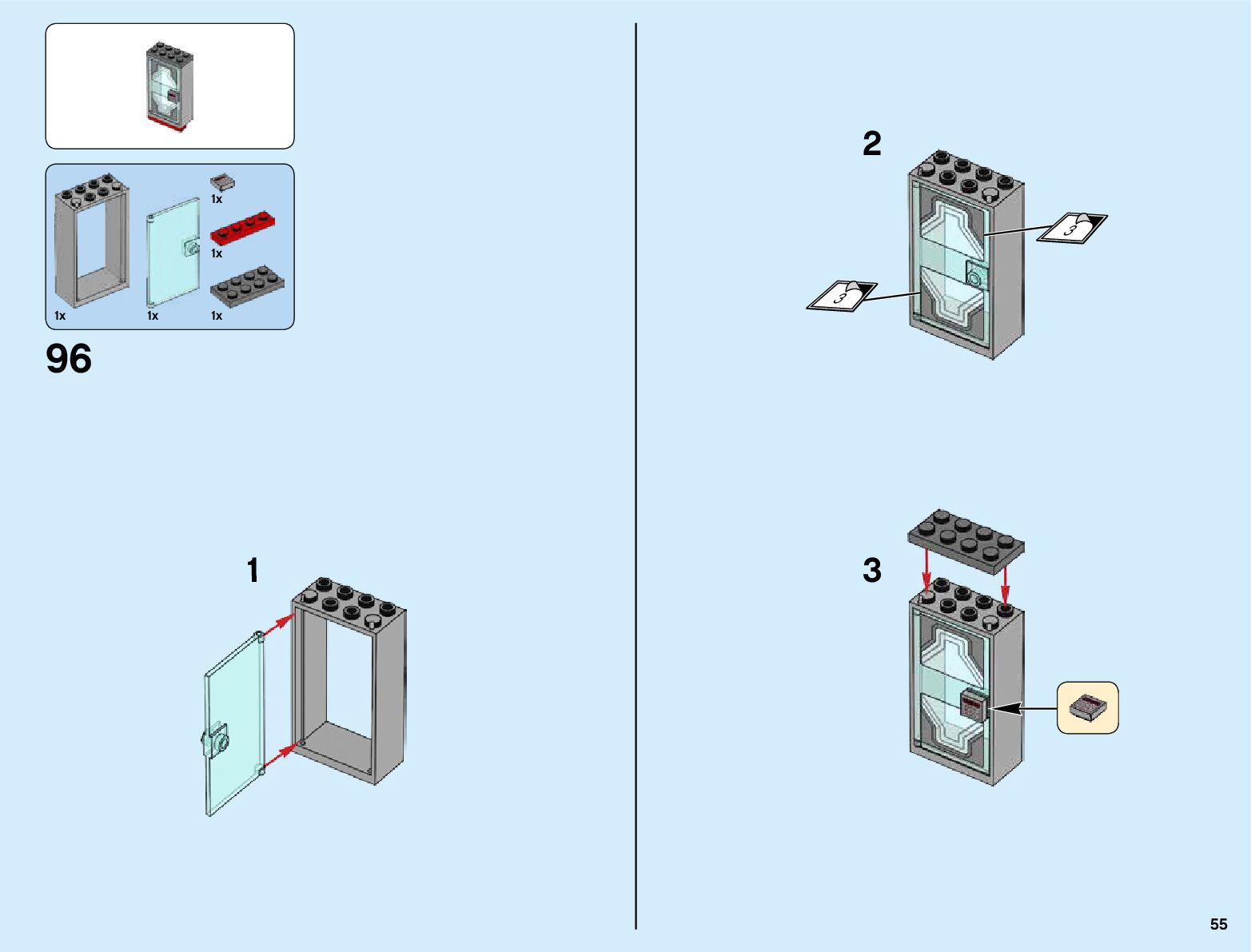 1x

1x

1x

1x

1x

96

1

2

3

3

3

55