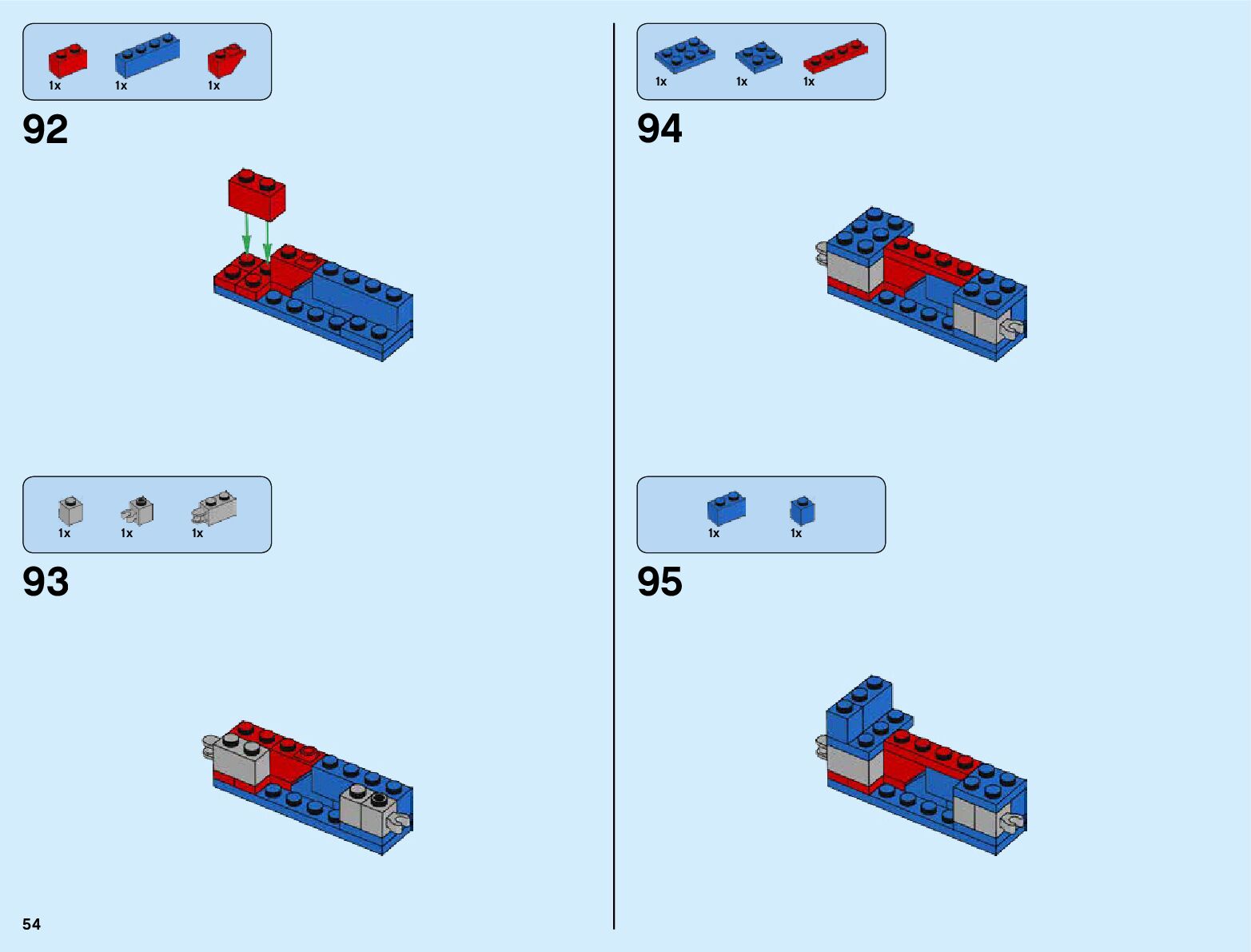 1x 1x 1x

92

1x 1x 1x

93

1x 1x 1x

94

1x 1x

95

54