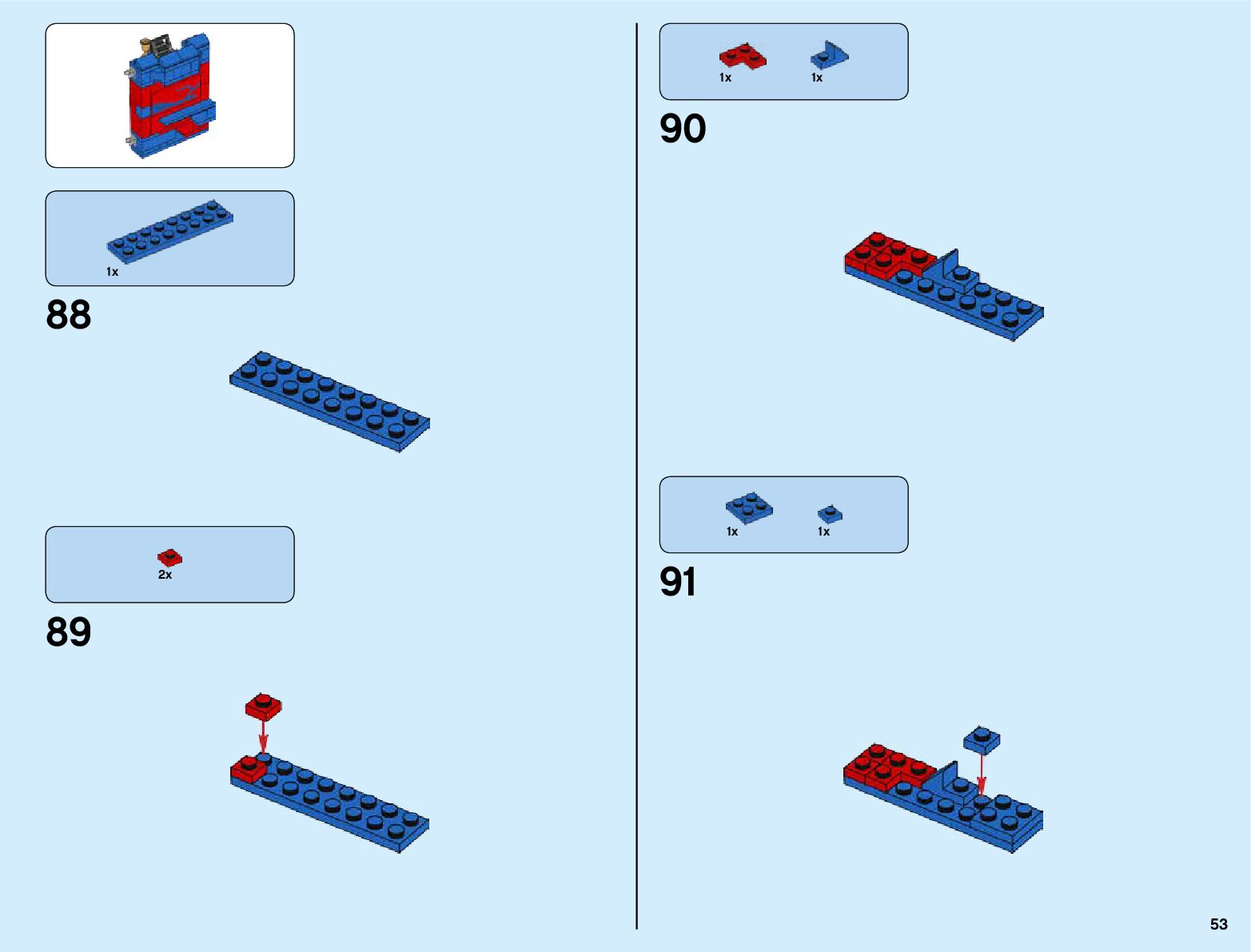 1x

88

2x

89

1x 1x

90

1x 1x

91

53