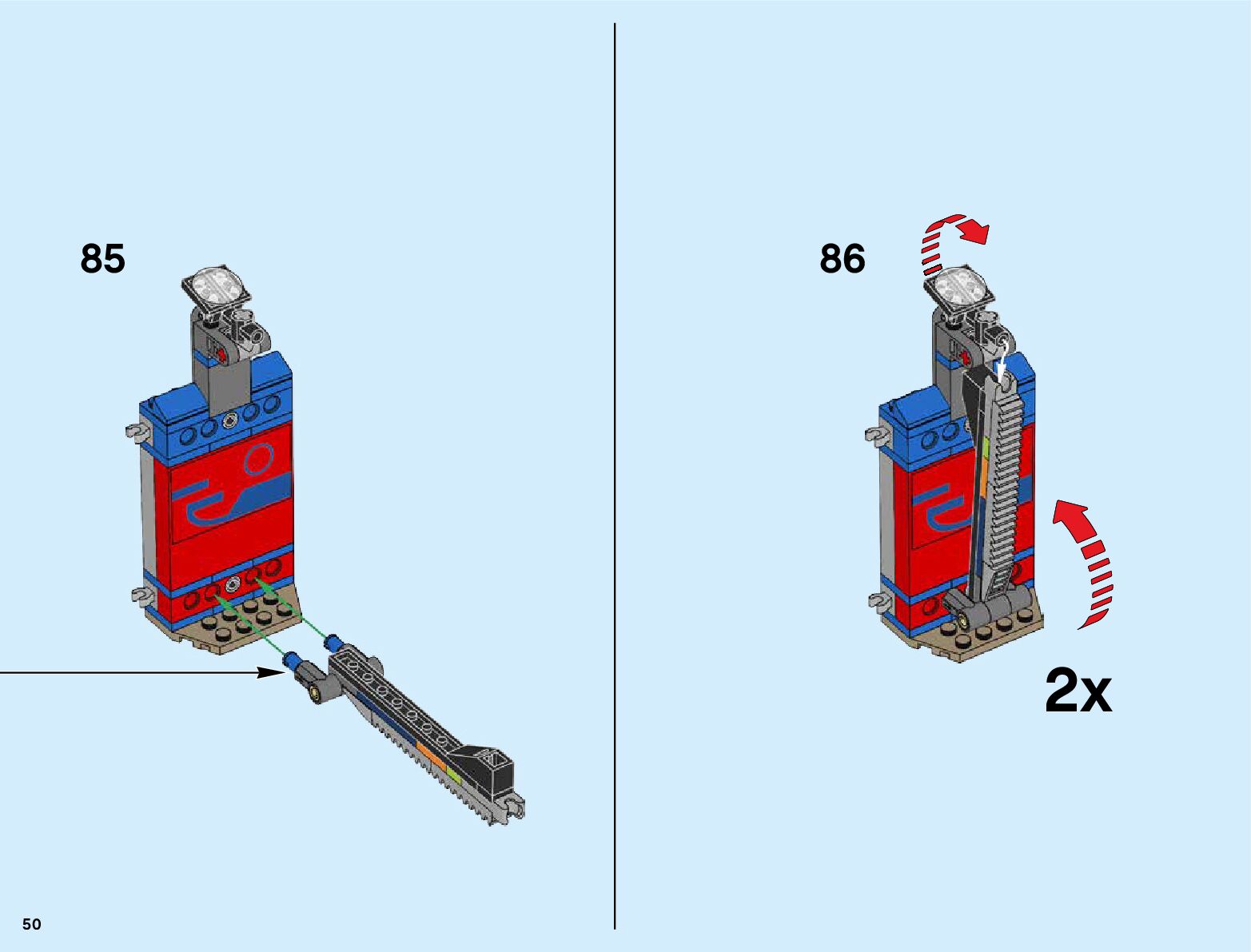 85

86

2x

50