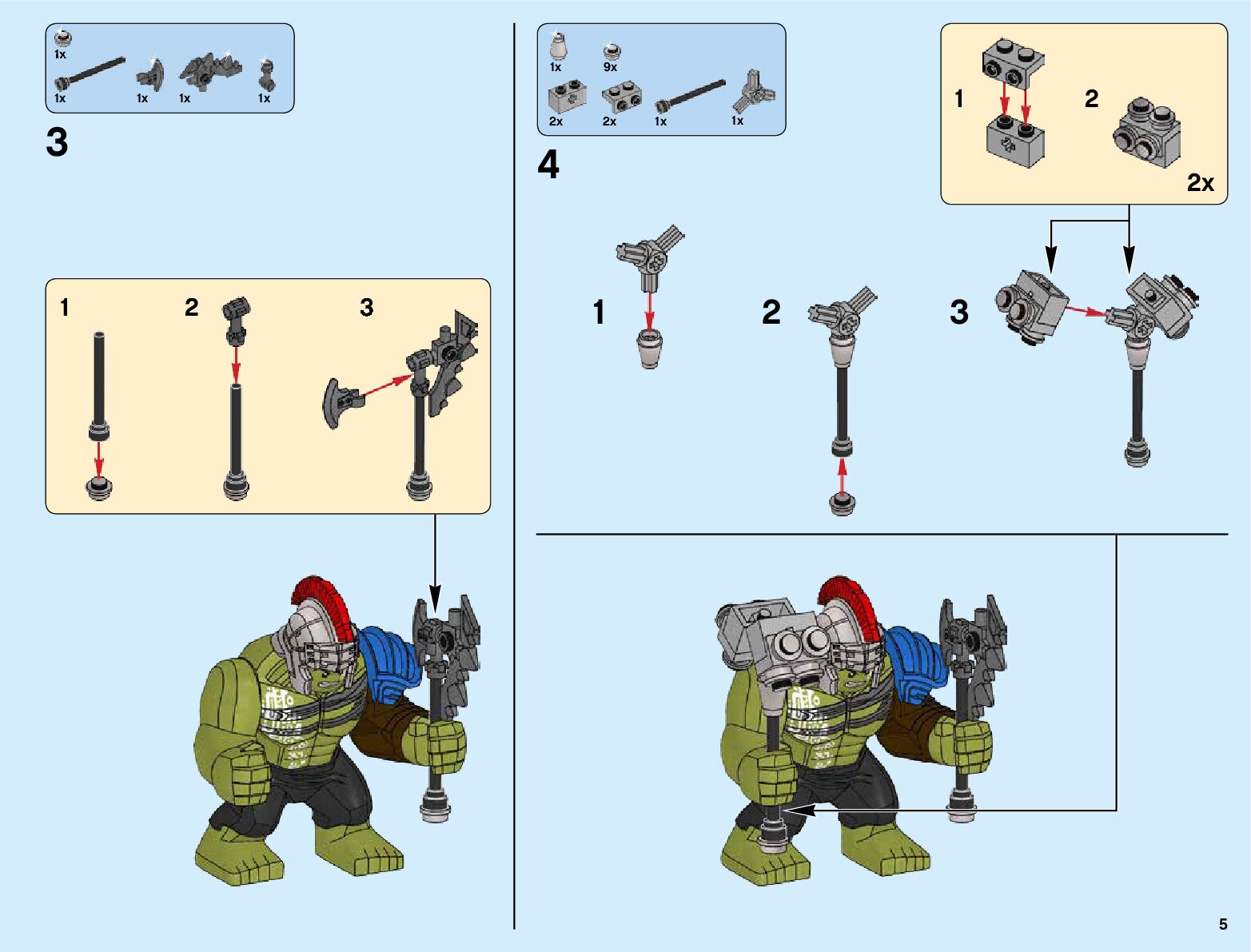 1x

1x 1x 1x 1x

3

1 2 3

1x 9x

2x 2x 1x 1x

4

1 2

2x

1 2 3

5