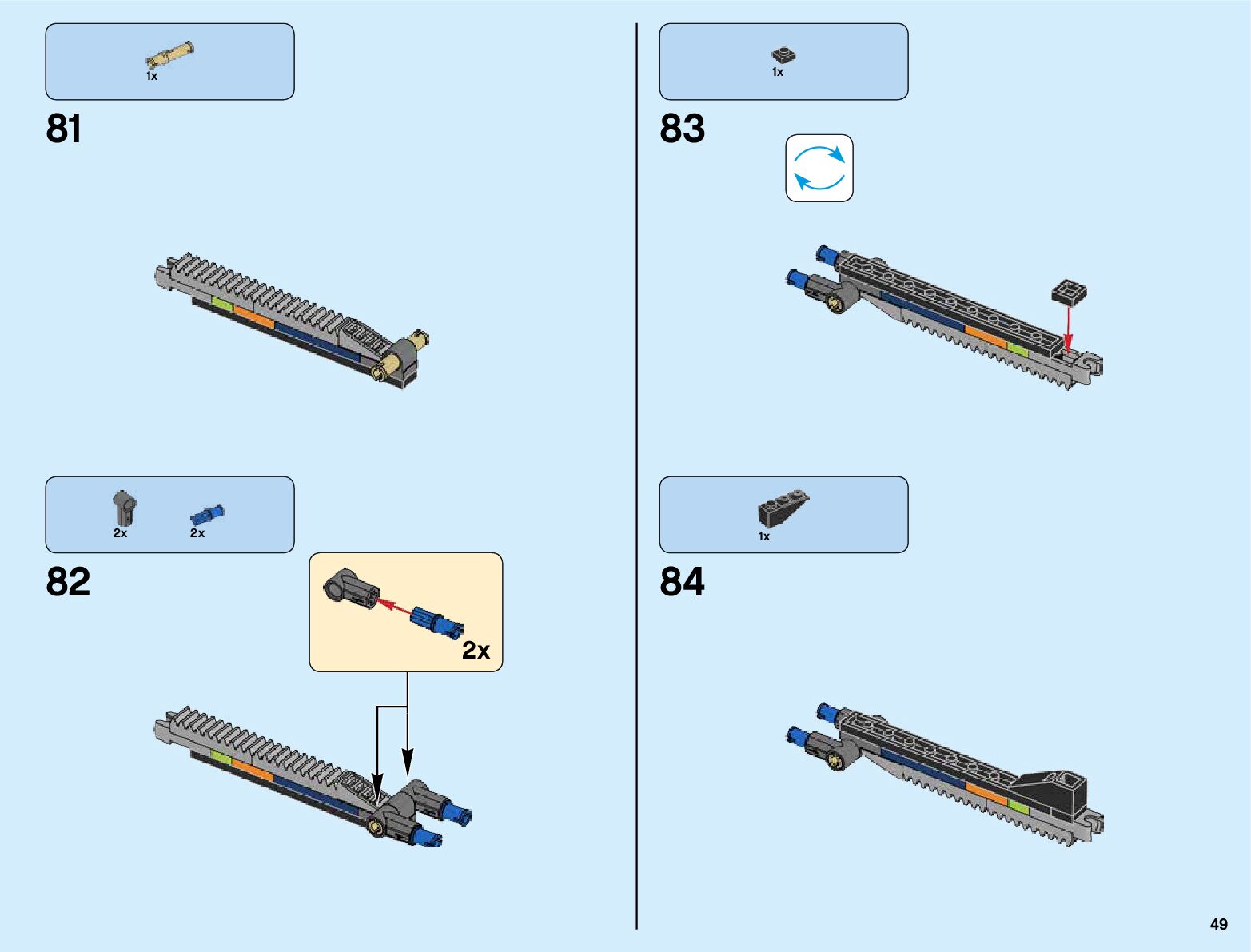 1x

81

2x 2x

82

2x

1x

83

1x

84

49