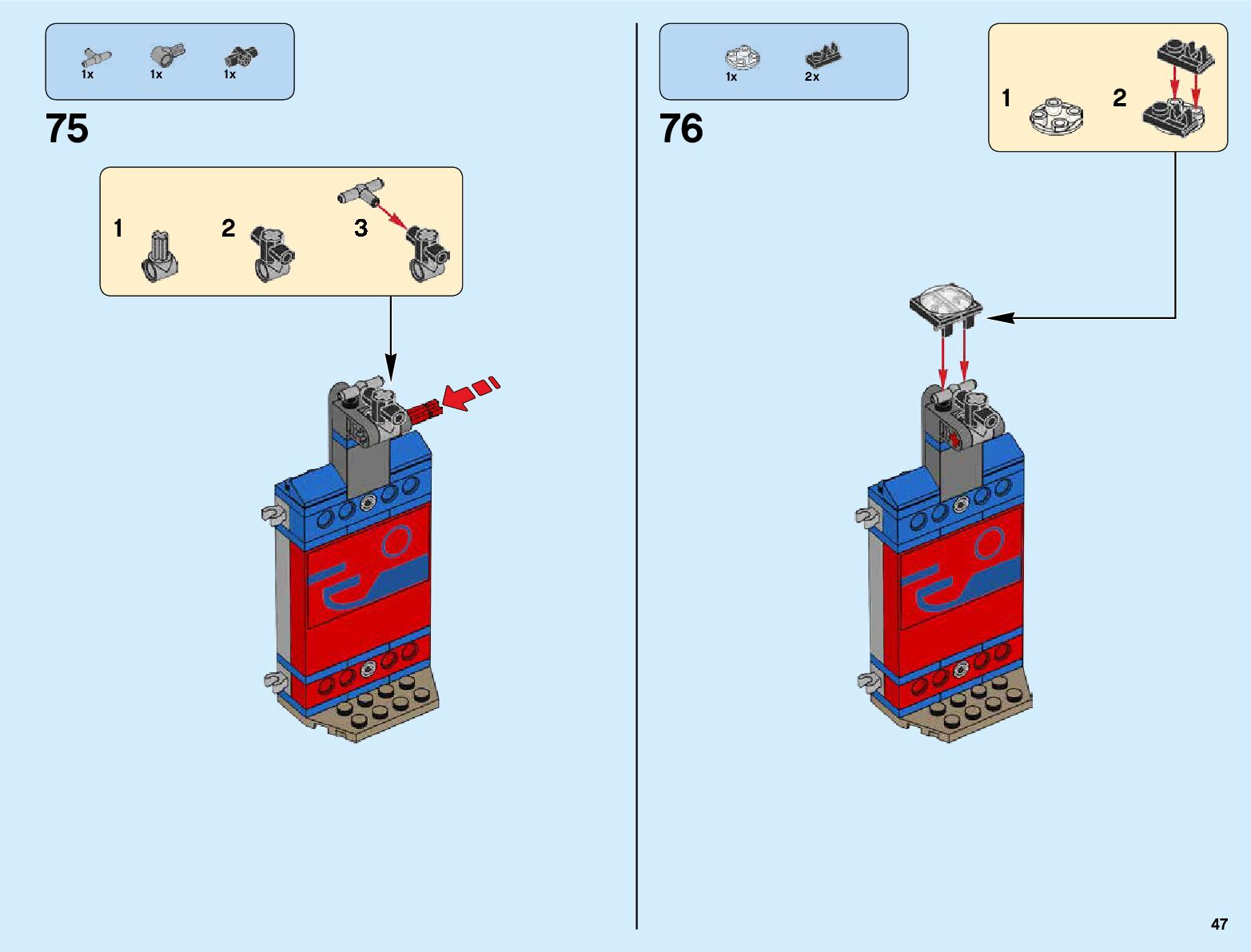 1x 1x 1x

75

1 2 3

1x 2x

76

1 2

47