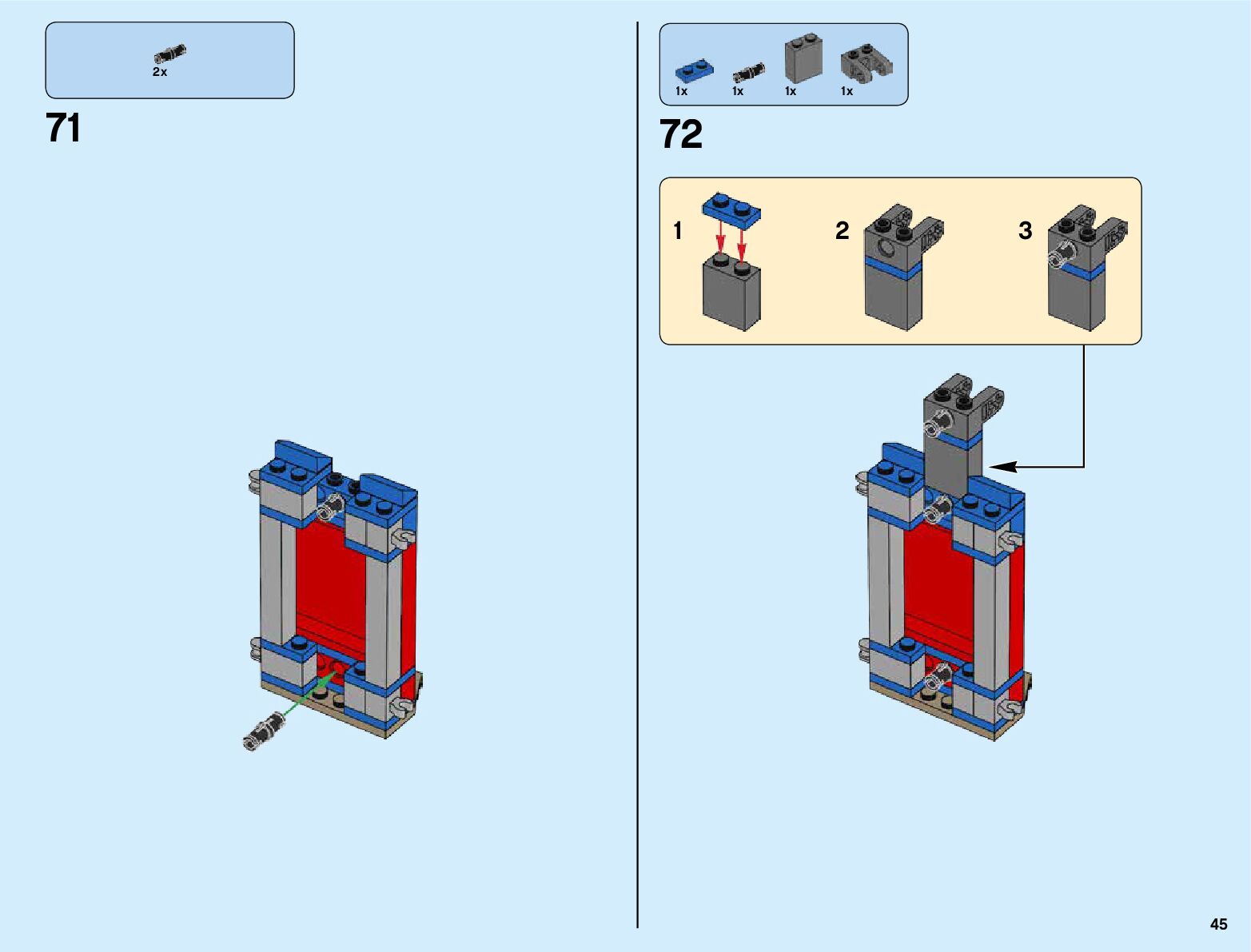 2x

71

1x 1x 1x 1x

72

1

2

3

45