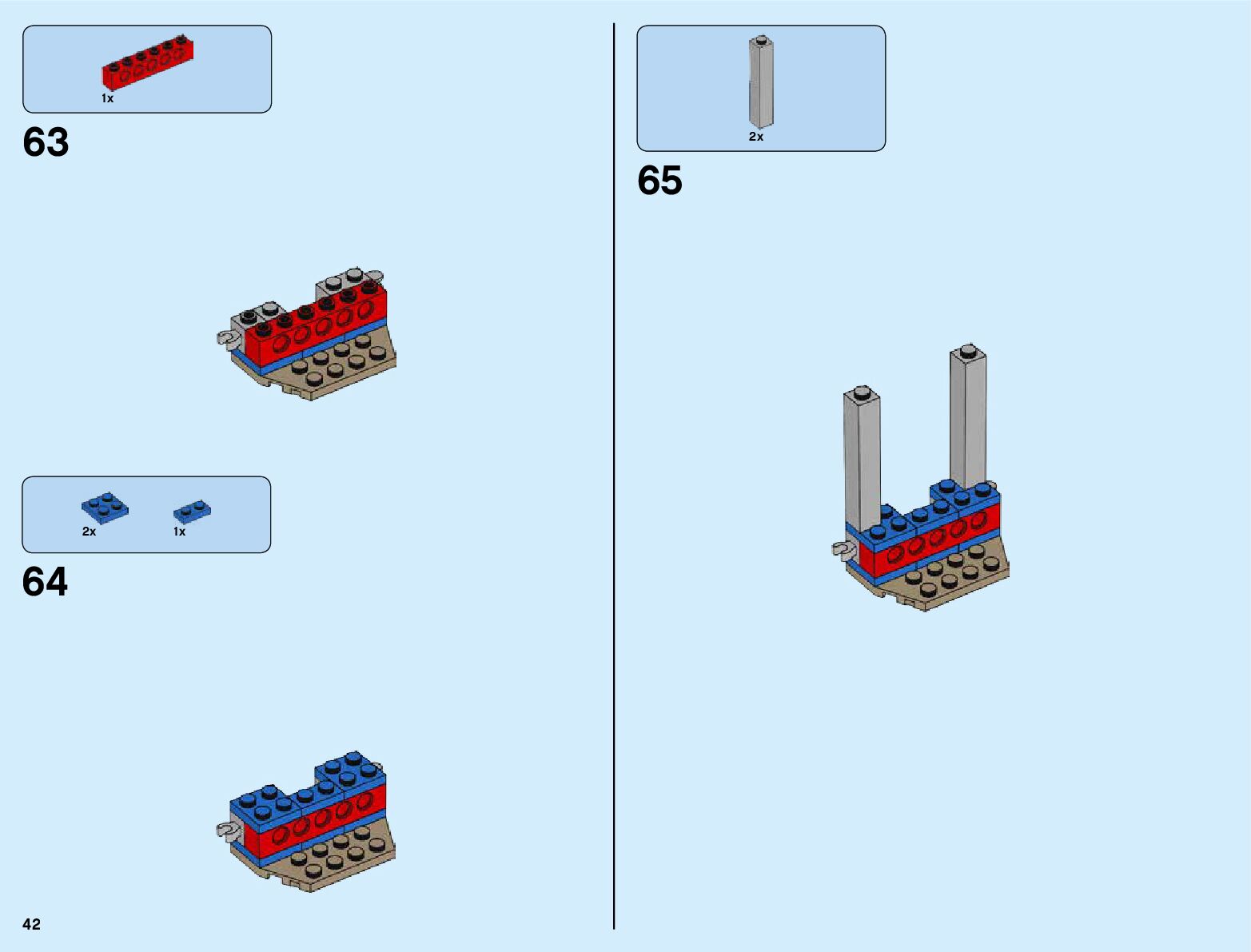 1x

63

2x

1x

64

42

2x

65