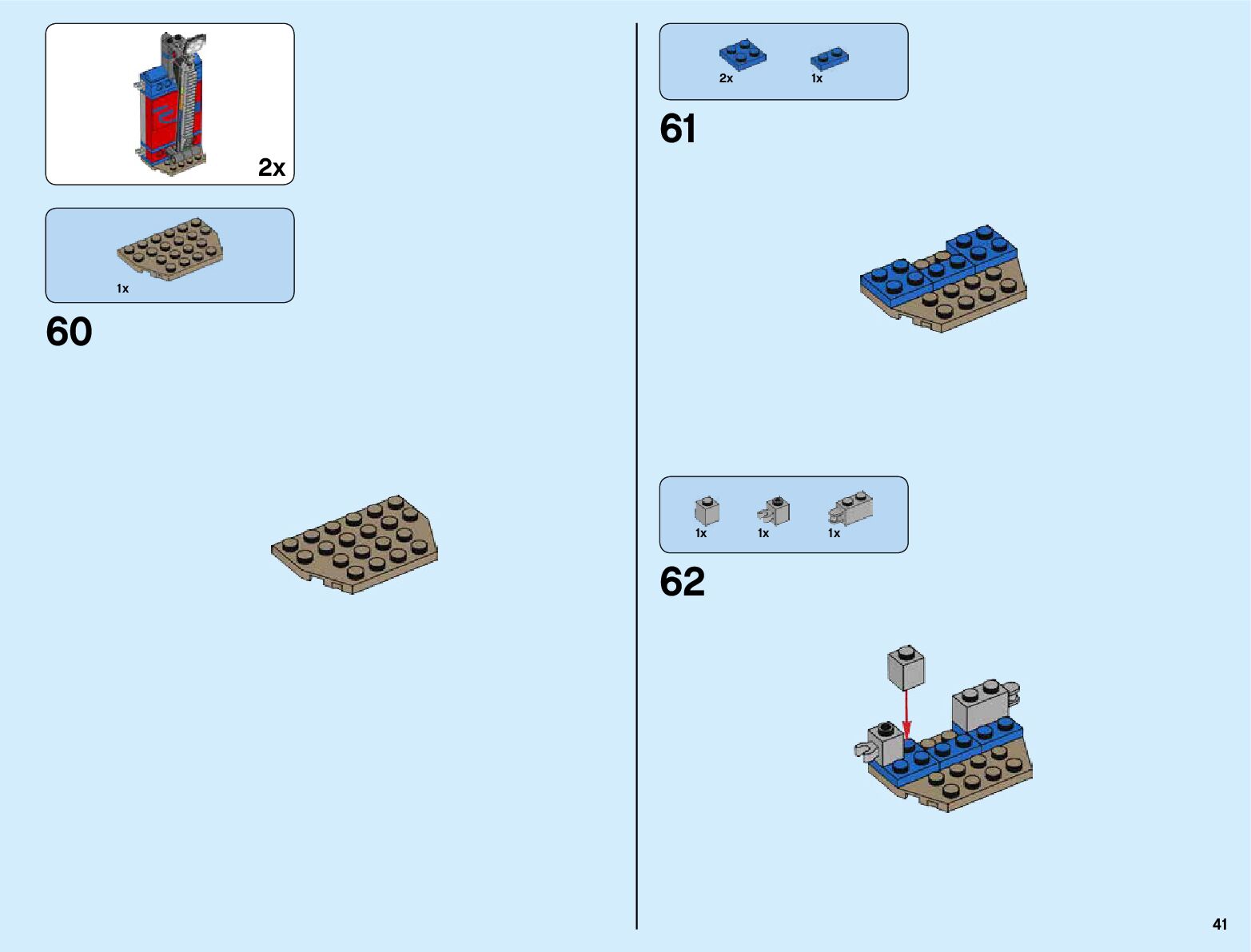 2x

1x

60

2x 1x

61

1x 1x 1x

62

41