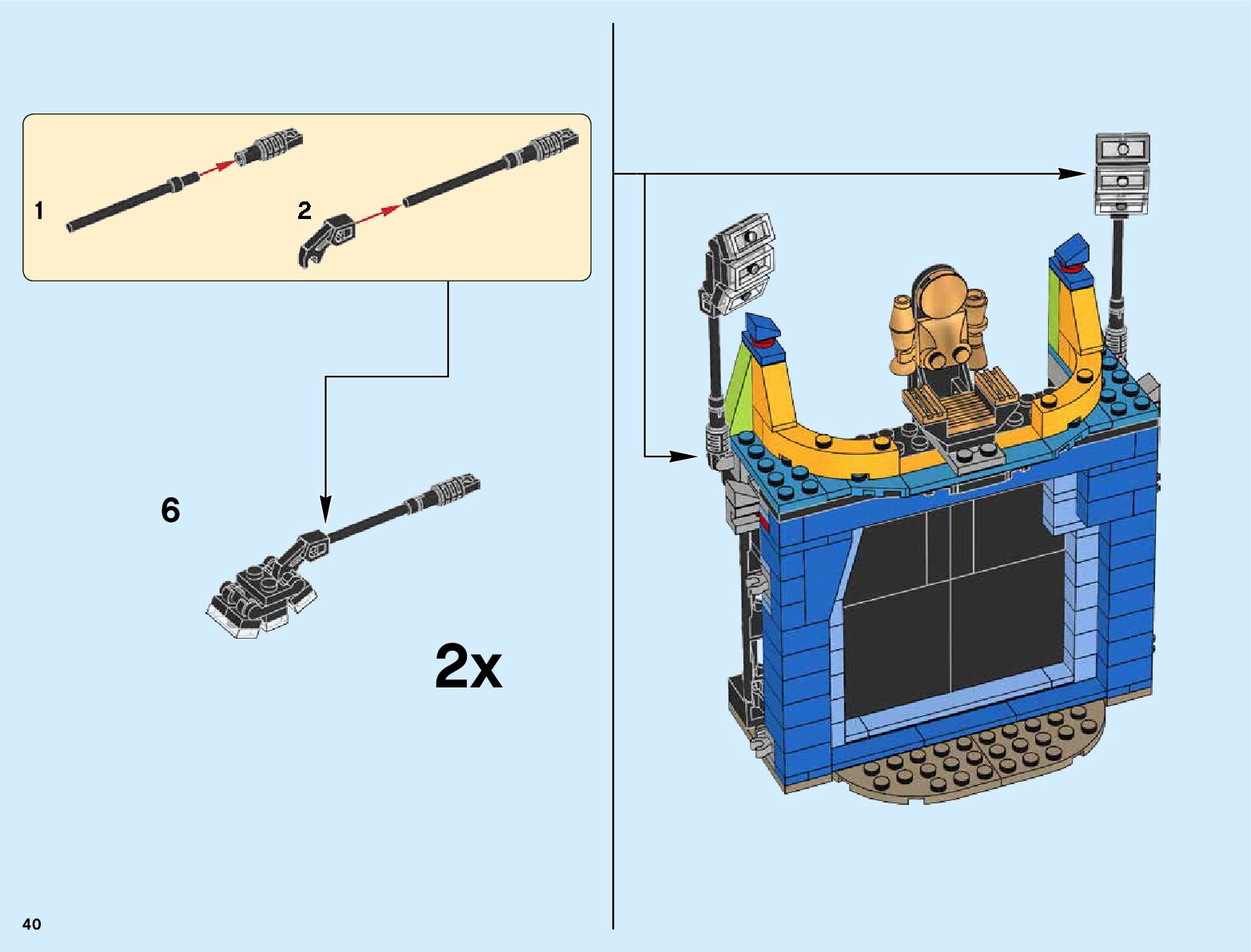 1

2

6

2x

40