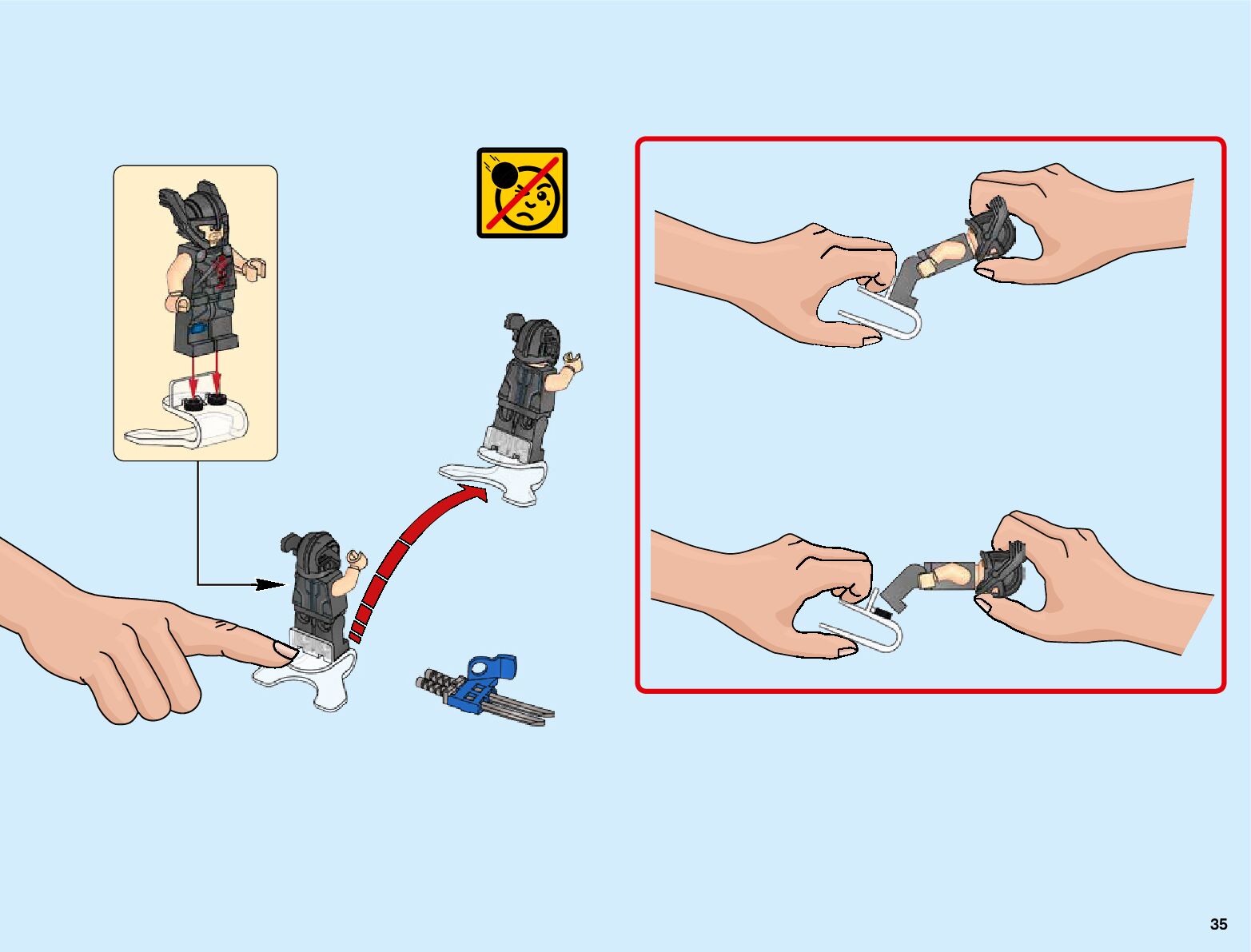 35