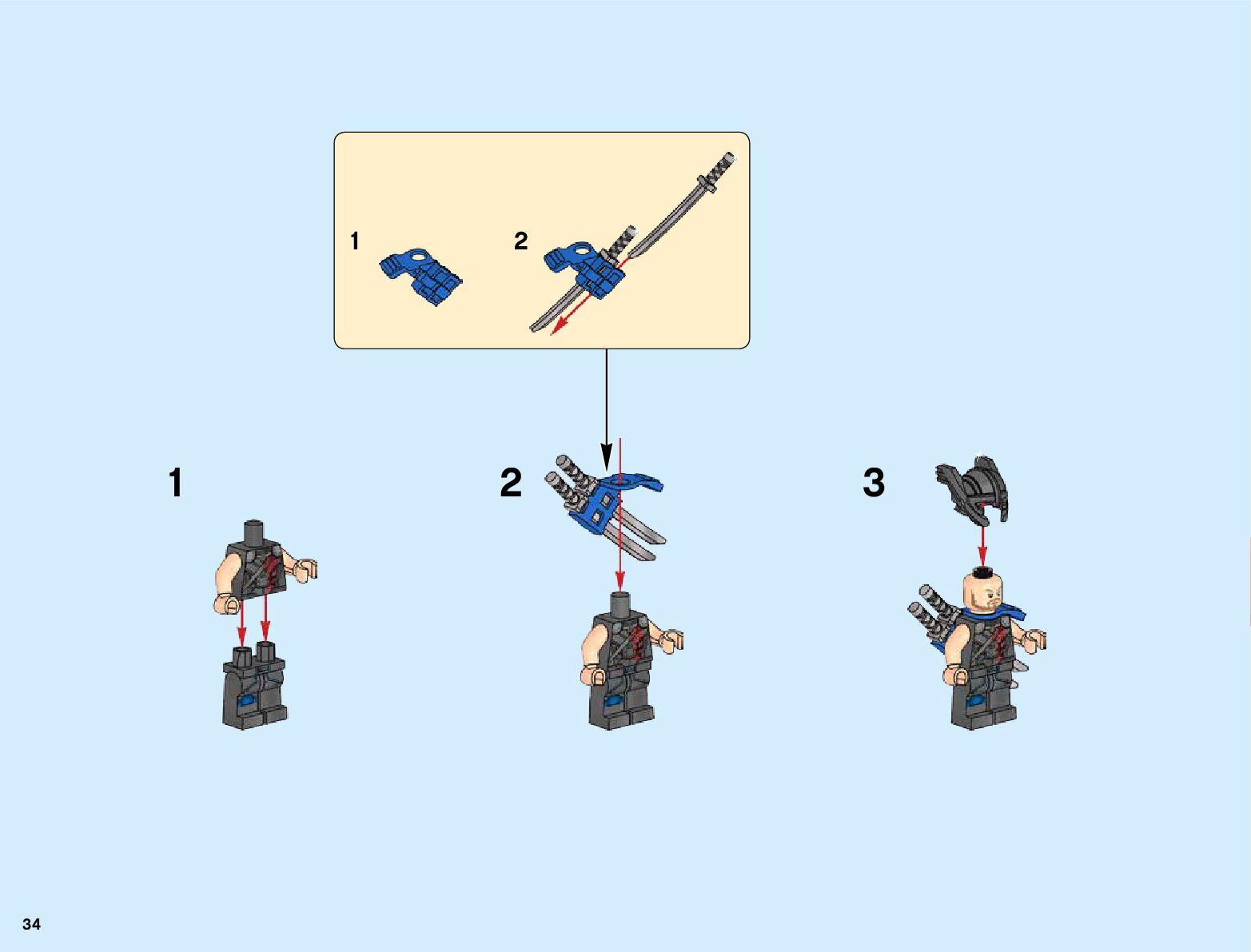 1

2

1

2

3

34