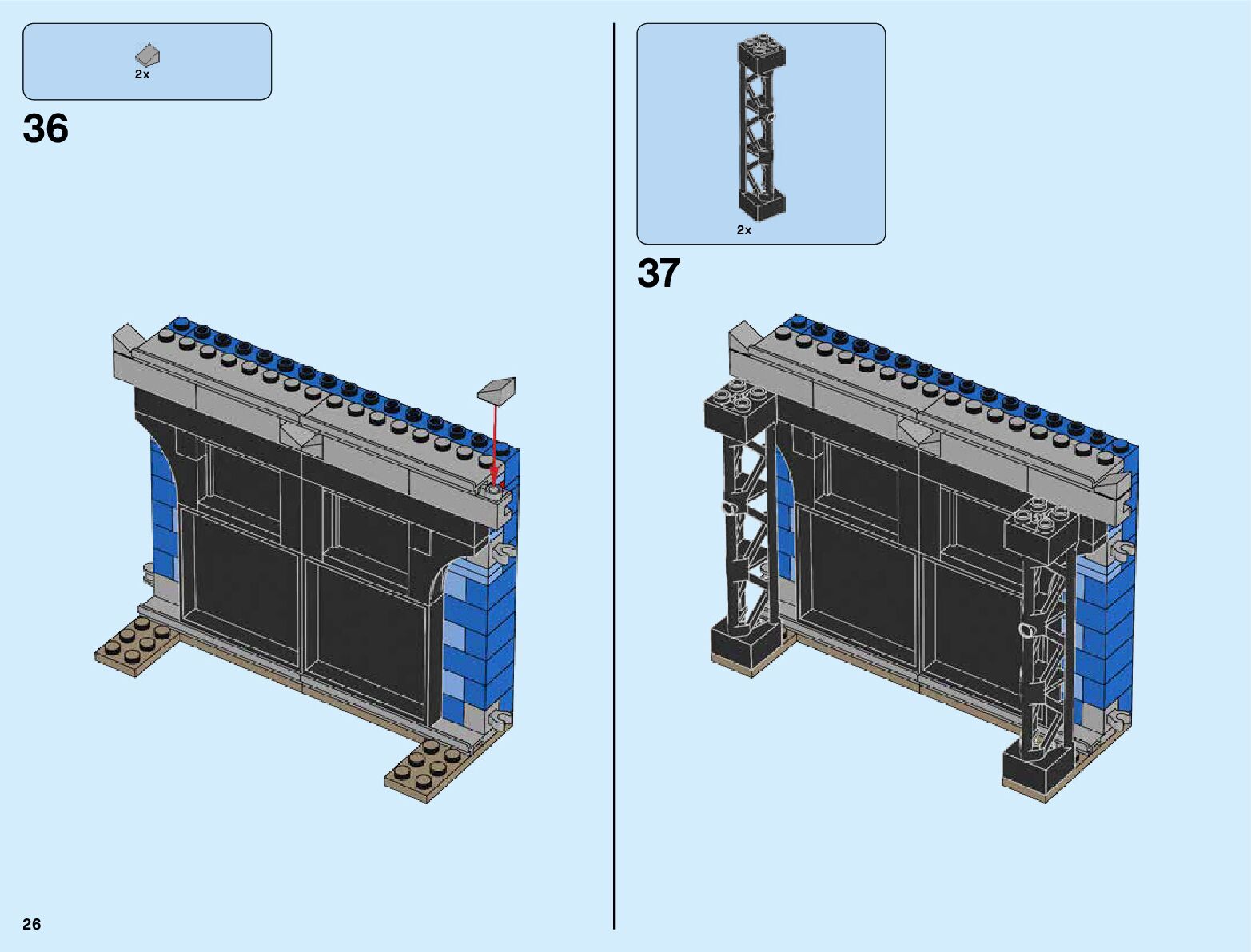 2x

36

2x

37

26