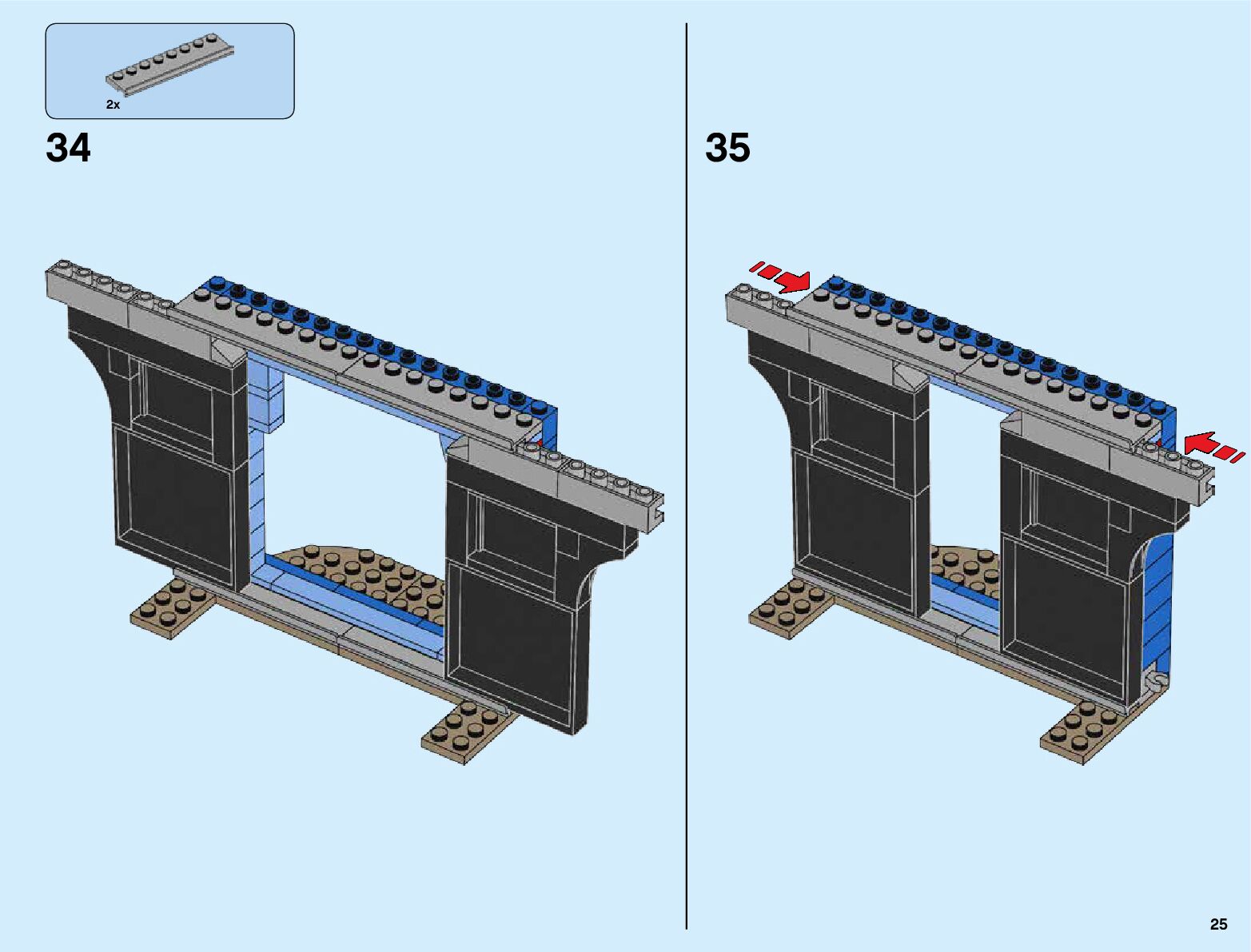 2x

34

35

25