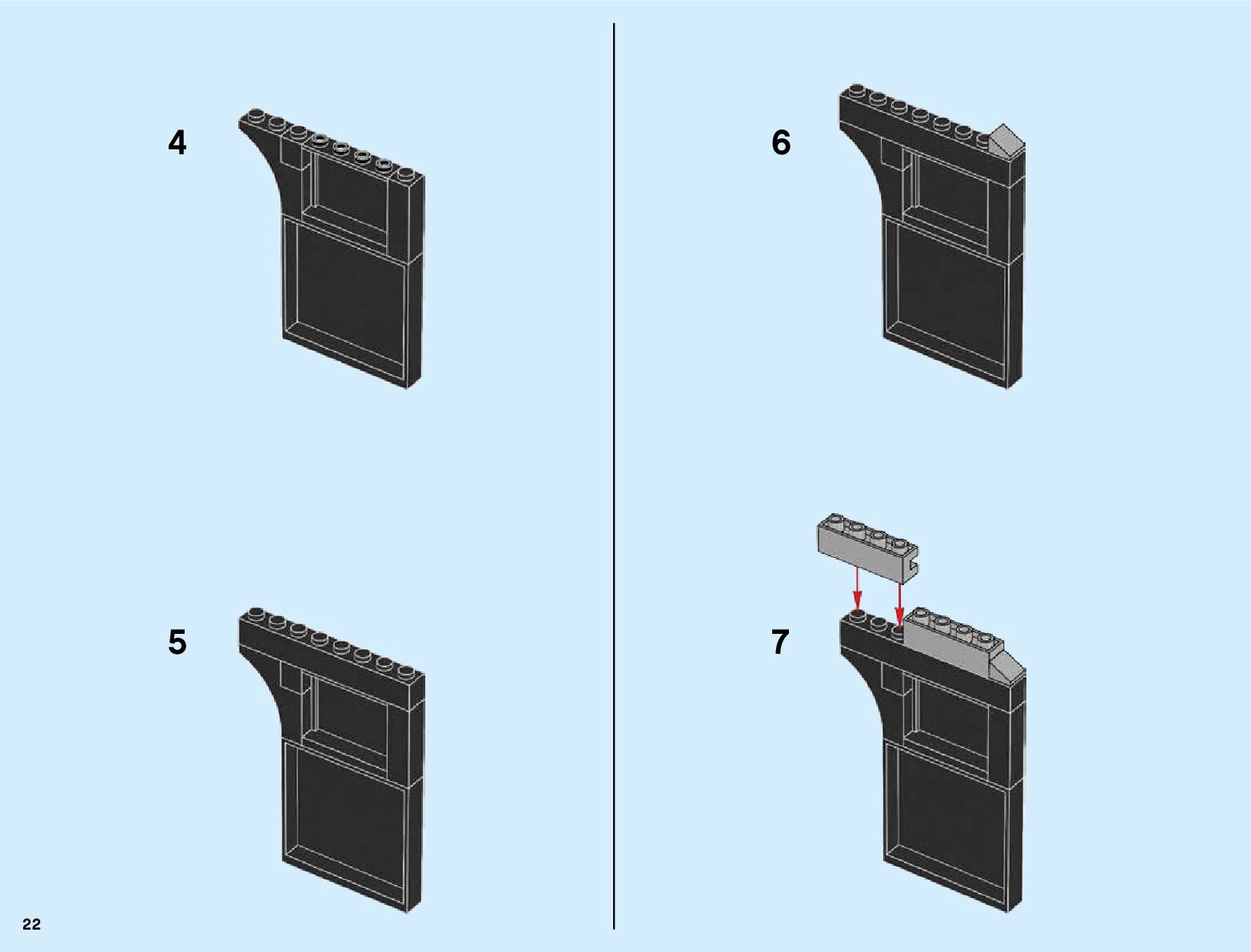 4

5

6

7

22