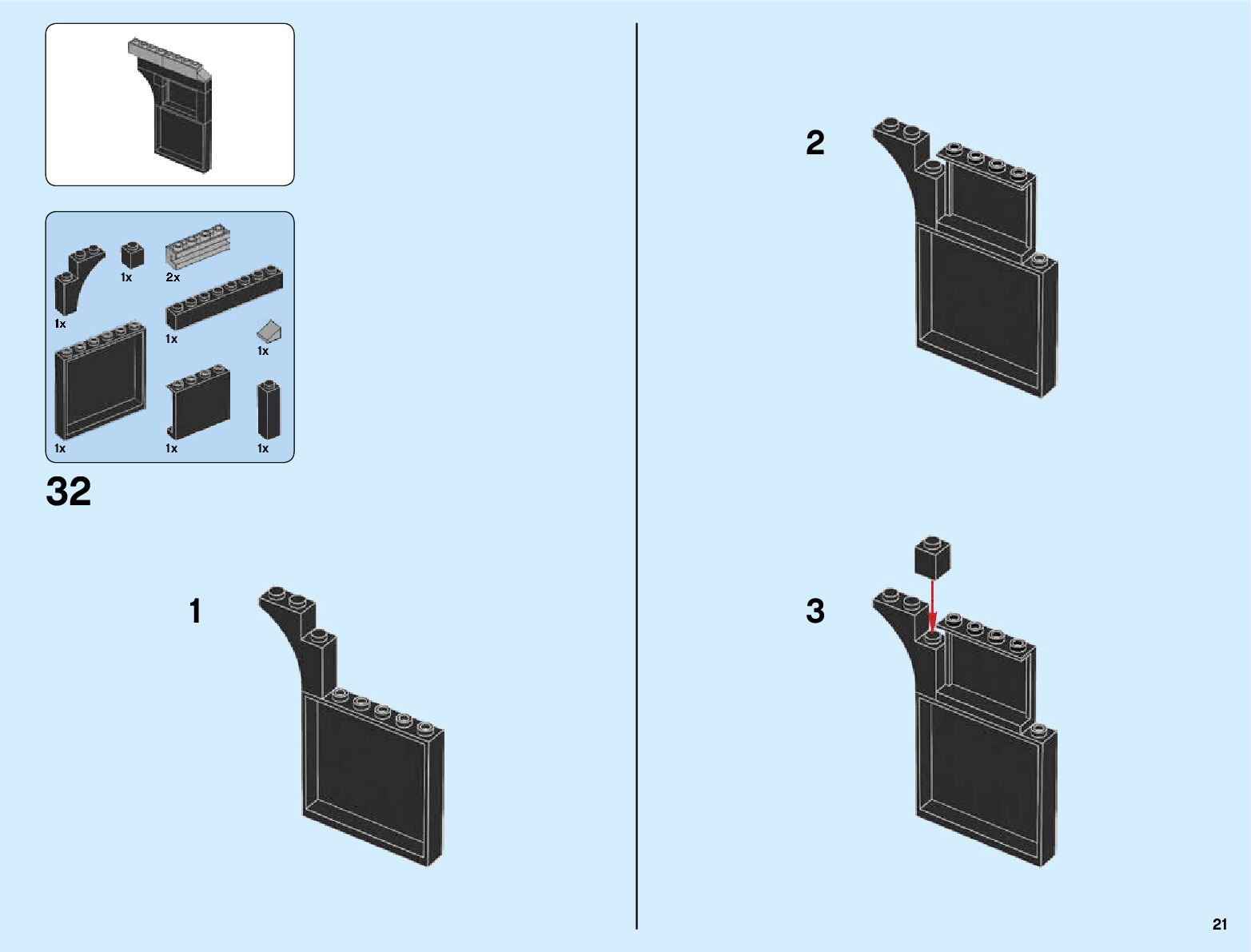 1x
2x
1x
1x
1x
1x
1x
1x

32

1

2

3

21