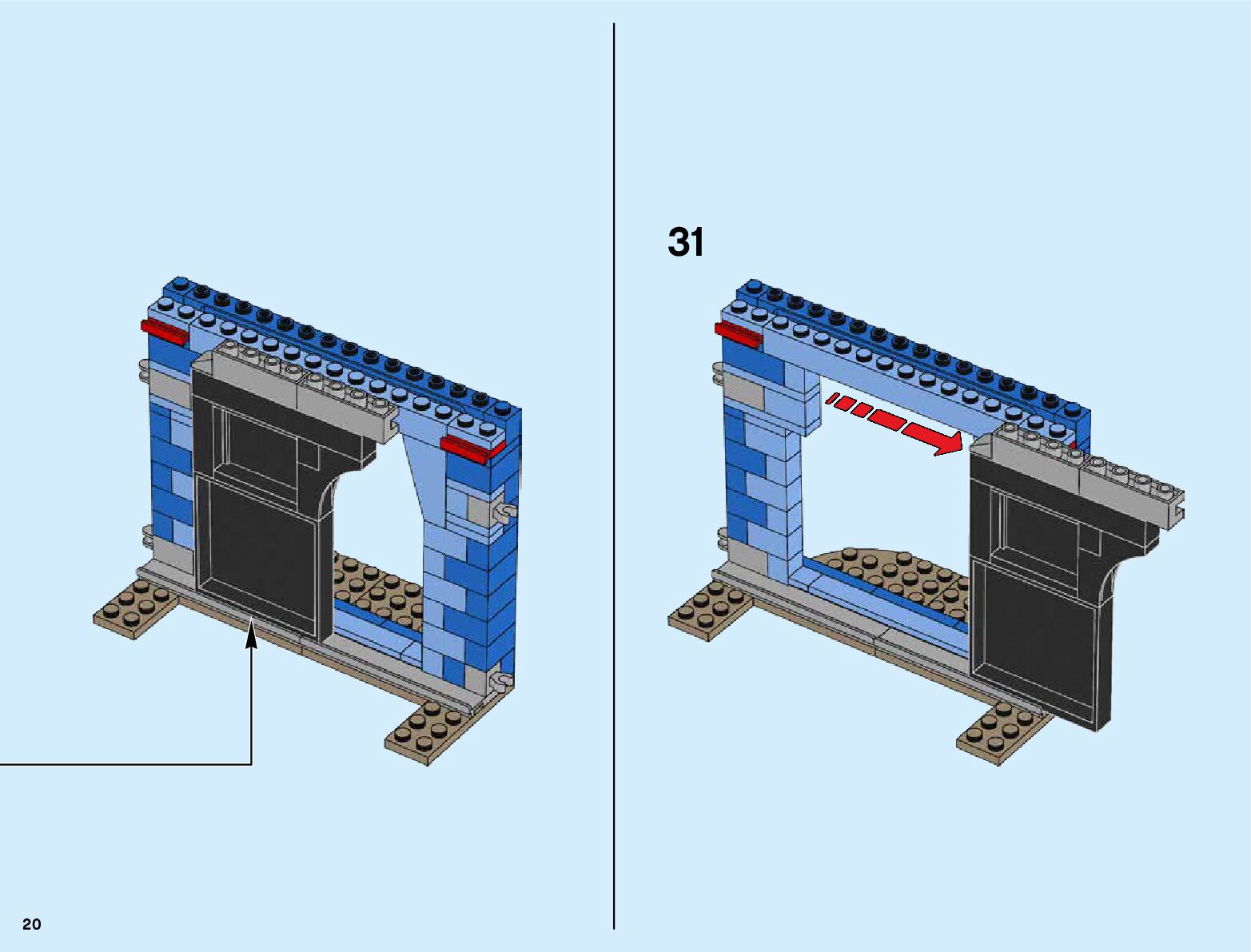 31

20