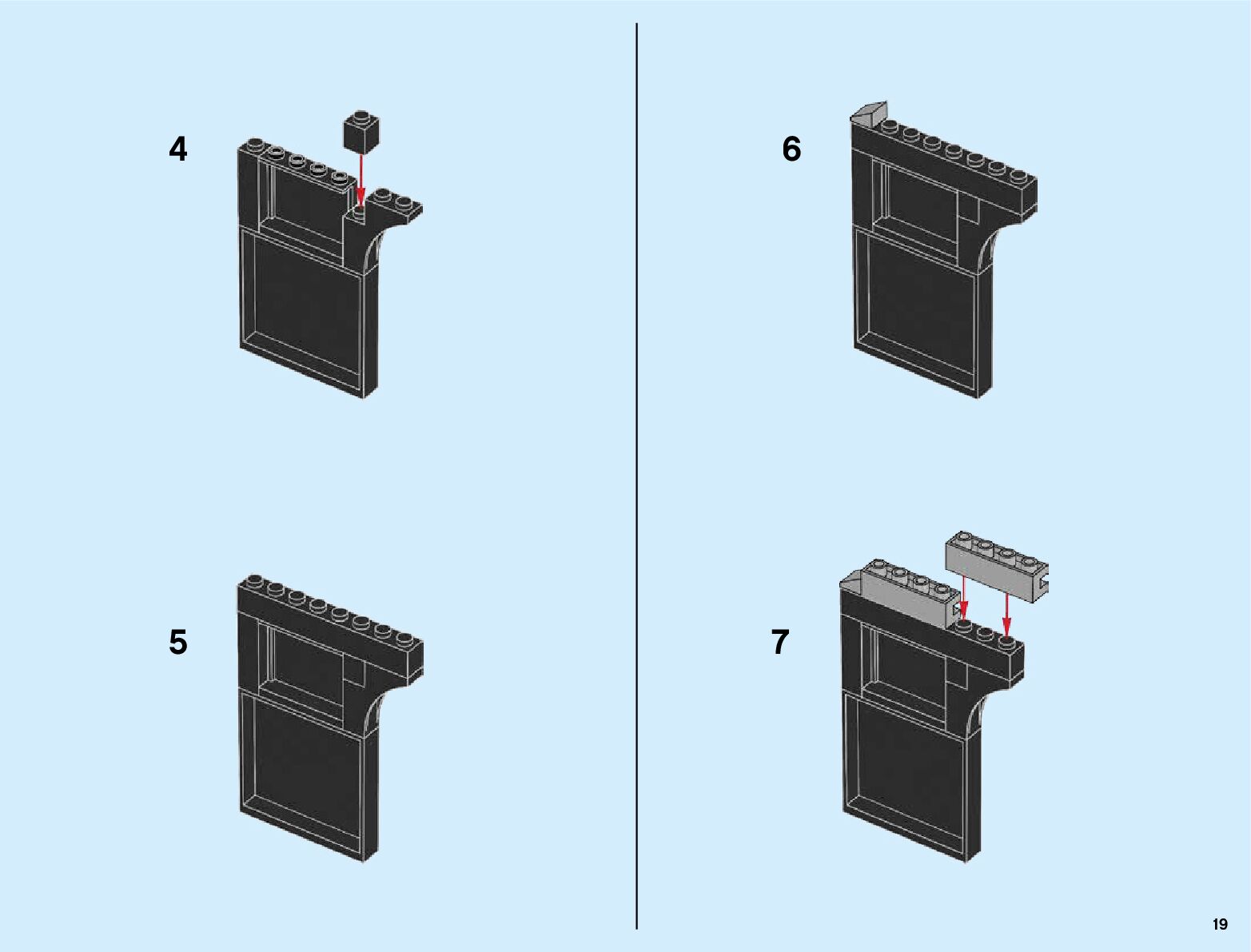 4

5

6

7

19