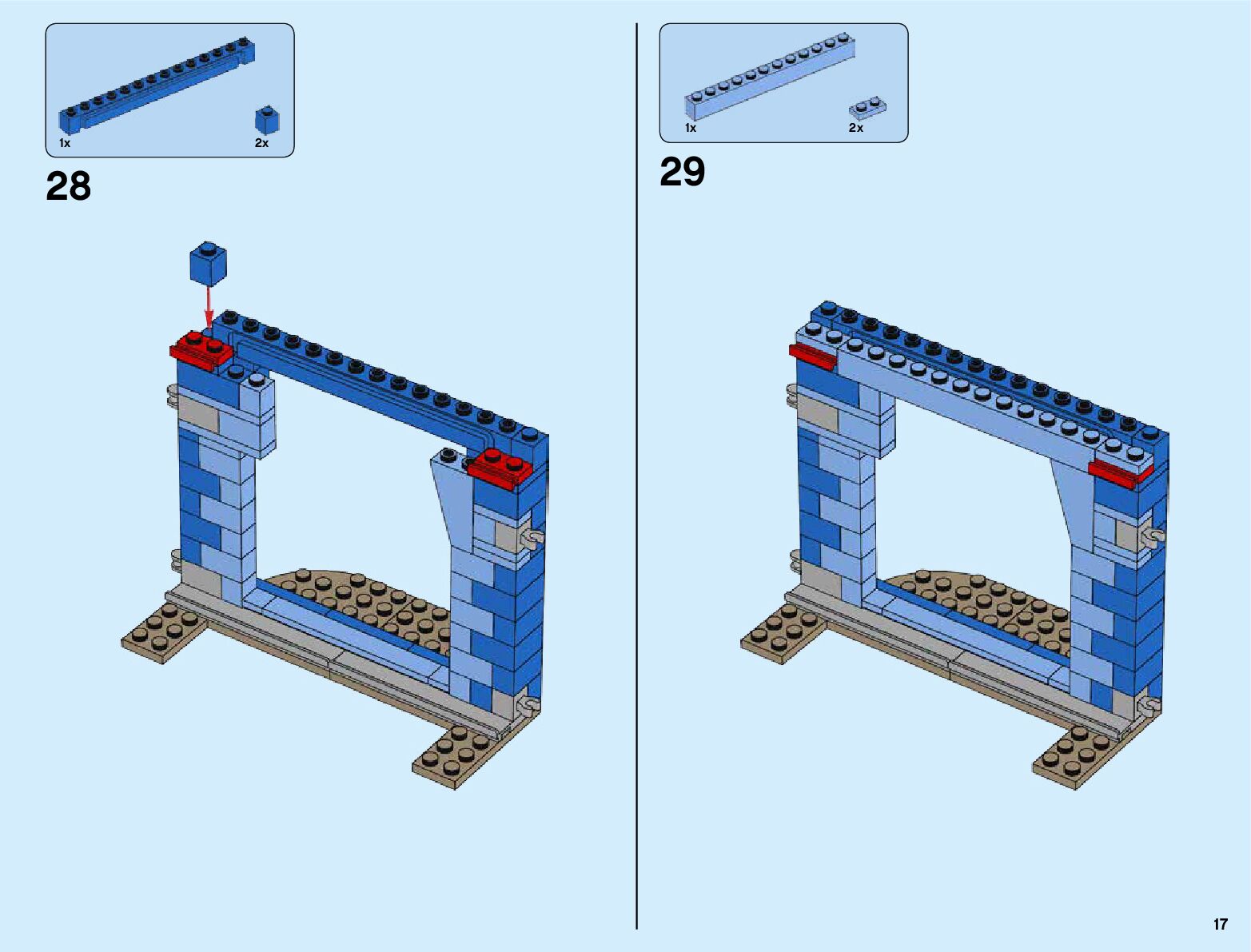 1x

2x

28

1x

2x

29

17