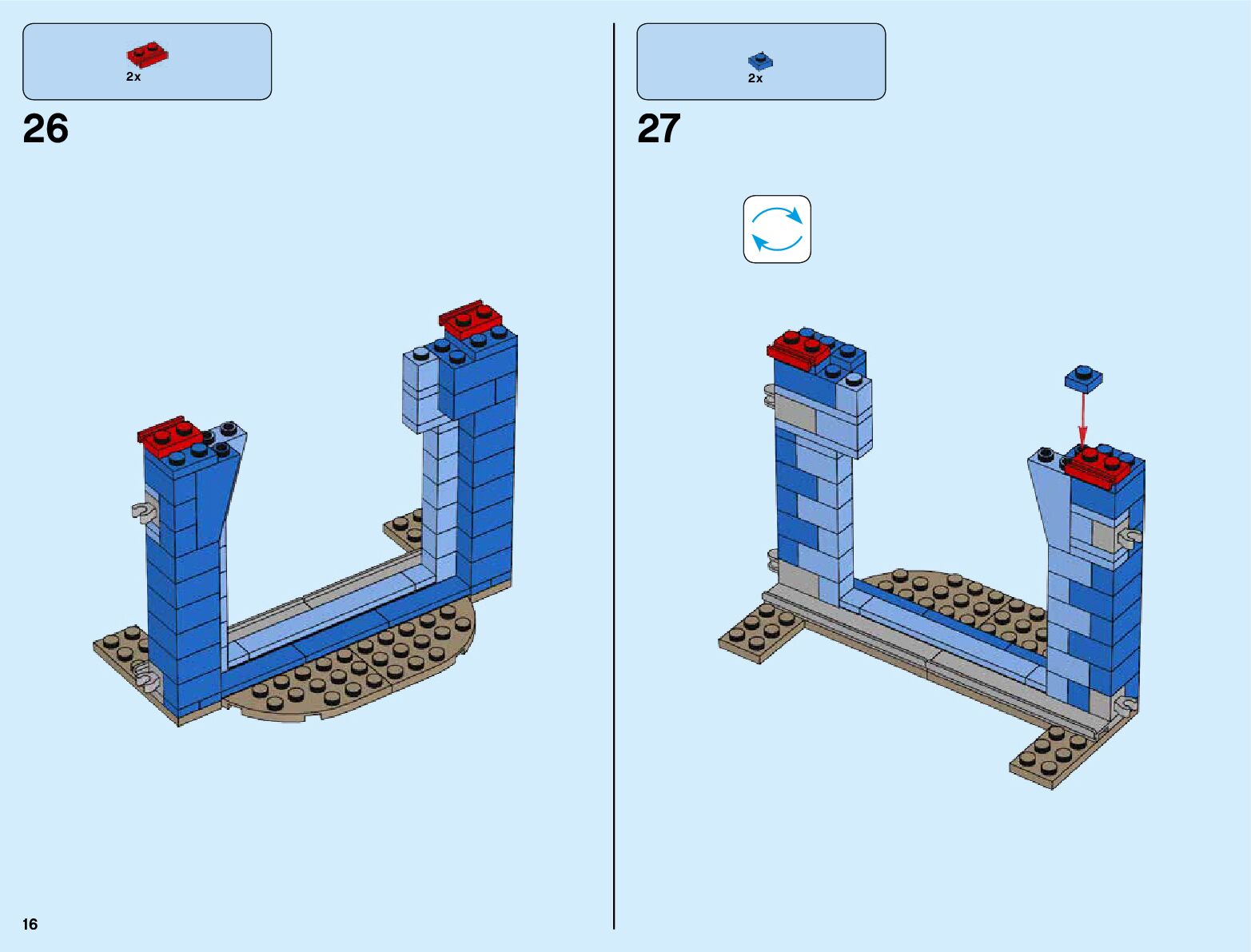 2x

26

2x

27

16